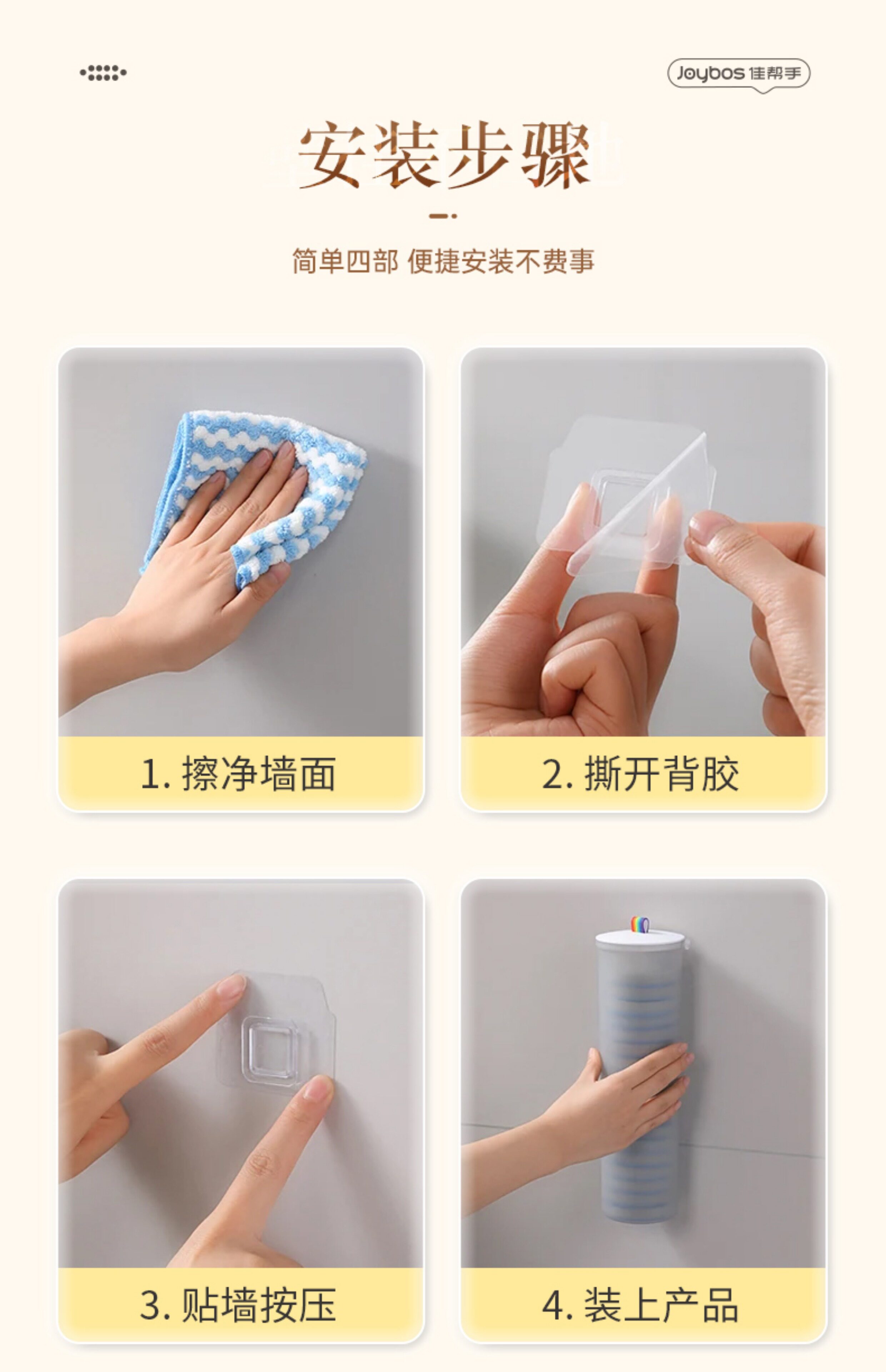 Joybos 佳帮手

安装步骤

简单四部 便捷安装不费事

1. 擦净墙面

2. 撕开背胶

3. 贴墙按压

4. 装上产品