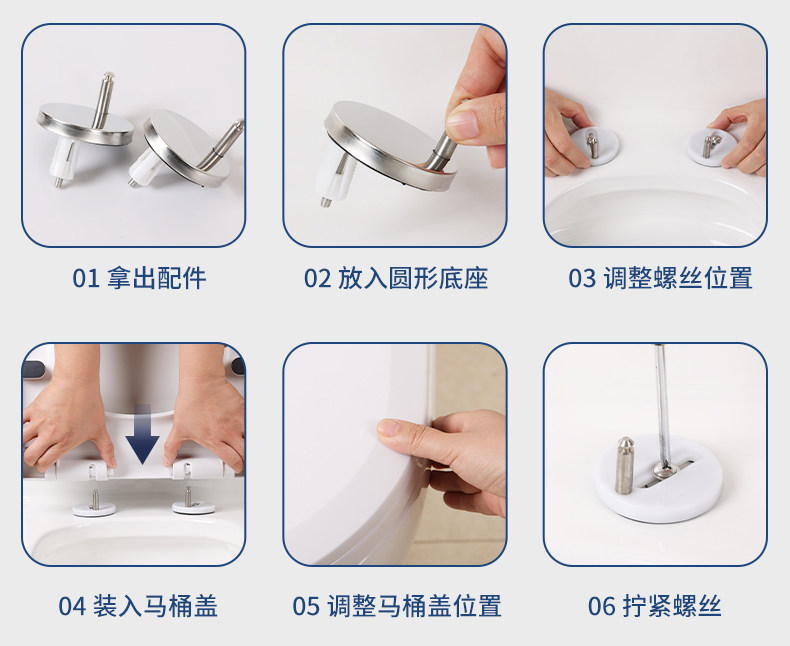 01 拿出配件

02 放入圆形底座

03 调整螺丝位置

04 装入马桶盖

05 调整马桶盖位置

06 拧紧螺丝