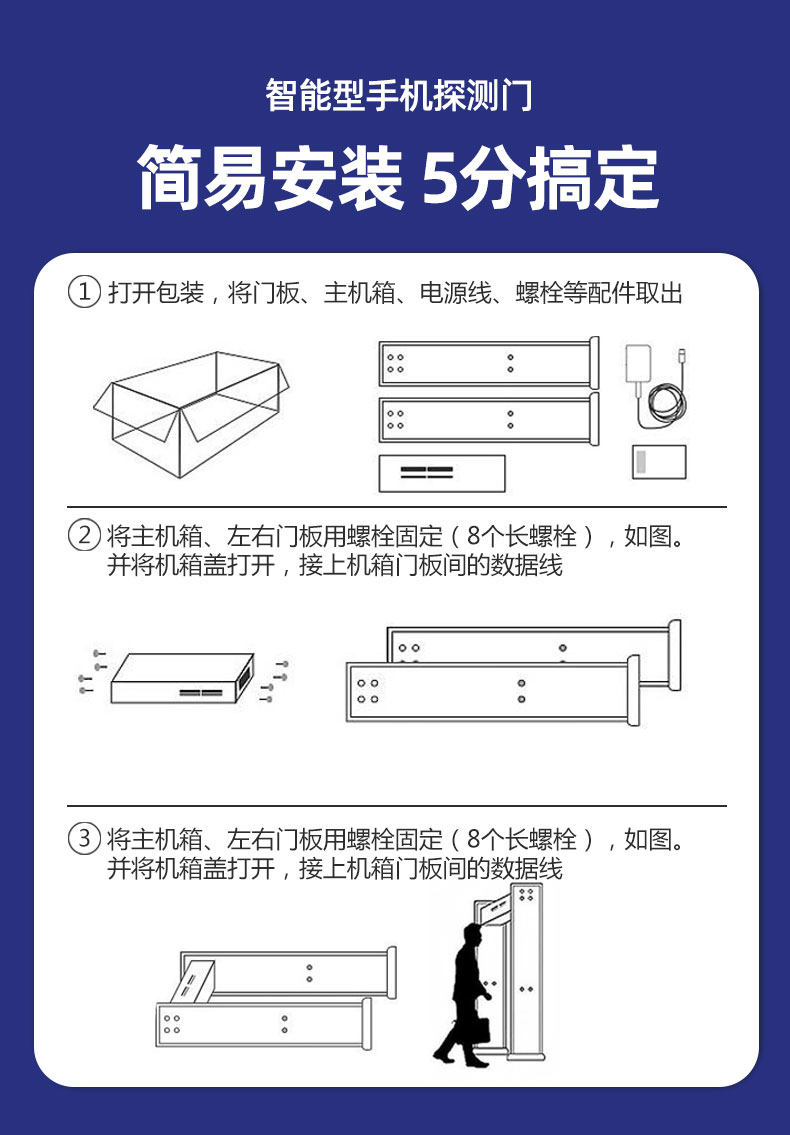 智能型手机探测门

简易安装 5分搞定

① 打开包装，将门板、主机箱、电源线、螺栓等配件取出

② 将主机箱、左右门板用螺栓固定（8个长螺栓），如图。并将机箱盖打开，接上机箱门板间的数据线

③ 将主机箱、左右门板用螺栓固定（8个长螺栓），如图。并将机箱盖打开，接上机箱门板间的数据线