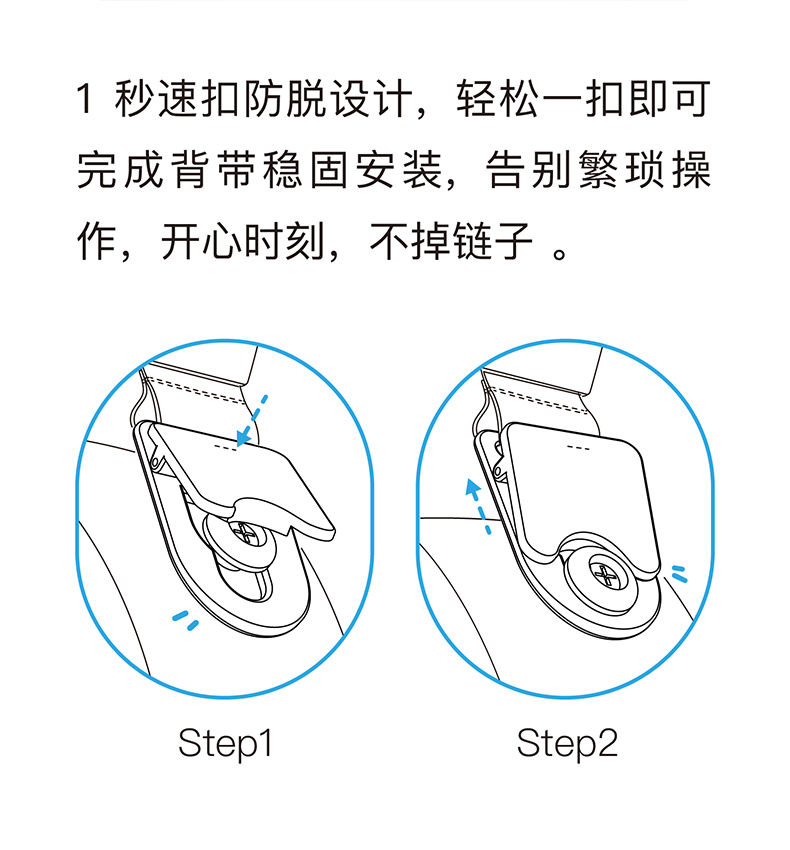 1 秒速扣防脱设计，轻松一扣即可完成背带稳固安装，告别繁琐操作，开心时刻，不掉链子 。

Step1

Step2