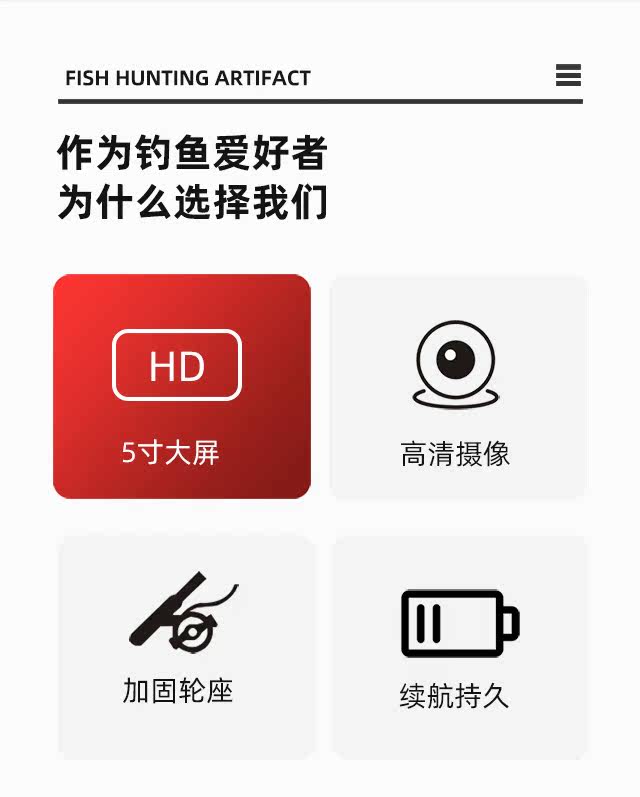 FISH HUNTING ARTIFACT

作为钓鱼爱好者
为什么选择我们

HD

5寸大屏

高清摄像

加固轮座

续航持久