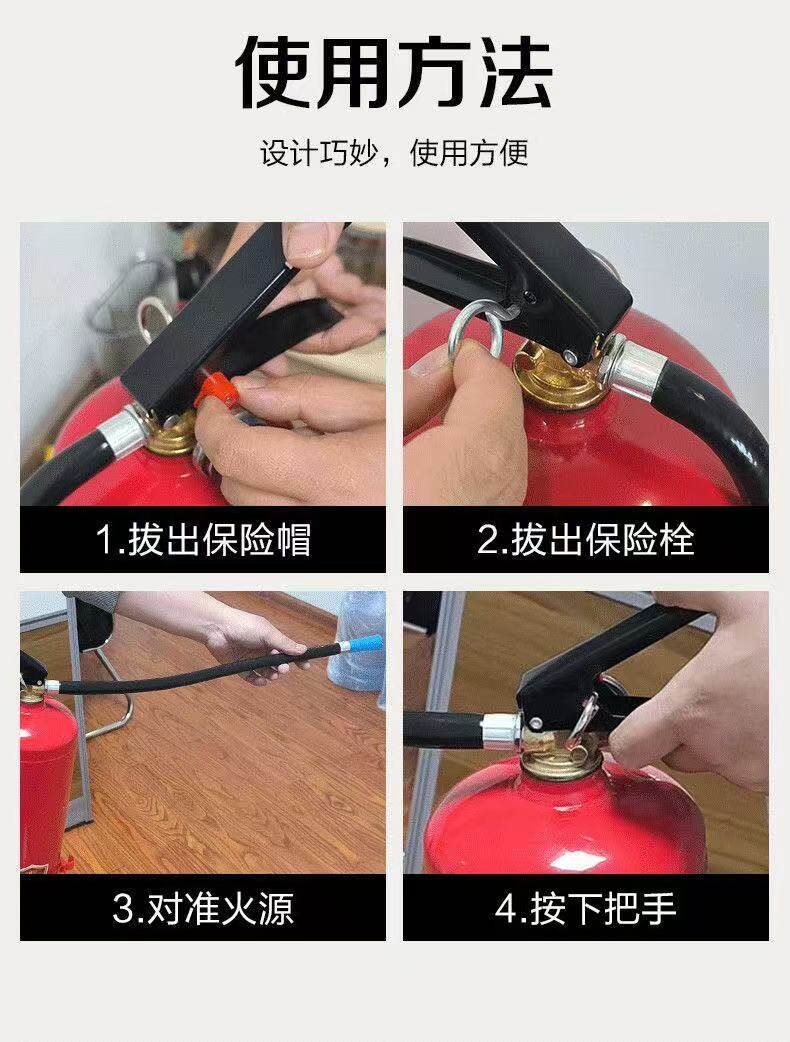 使用方法

设计巧妙，使用方便

1.拔出保险帽

2.拔出保险栓

3.对准火源

4.按下把手