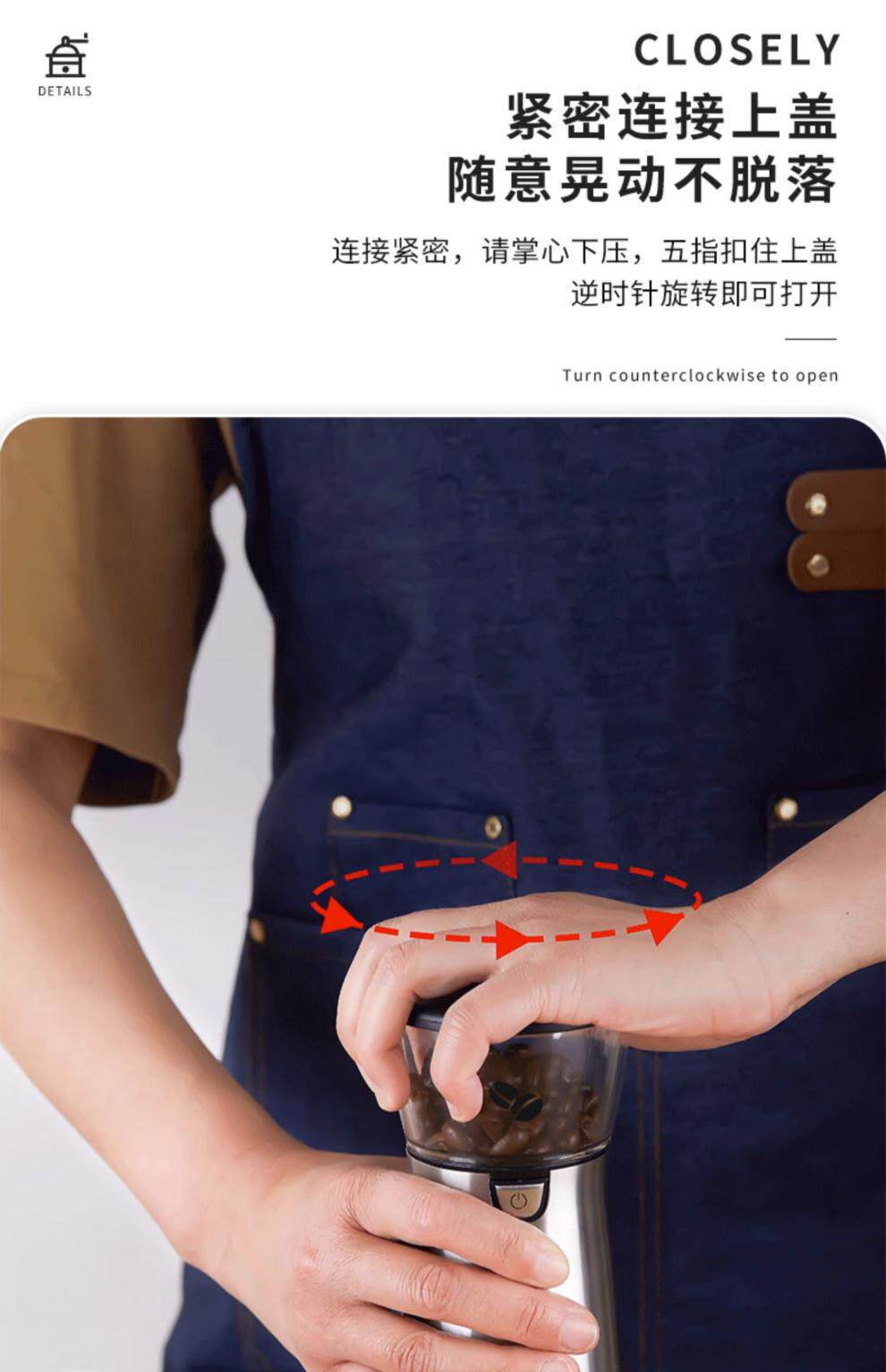 DETAILS

CLOSELY

紧密连接上盖
随意晃动不脱落

连接紧密，请掌心下压，五指扣住上盖
逆时针旋转即可打开

Turn counterclockwise to open