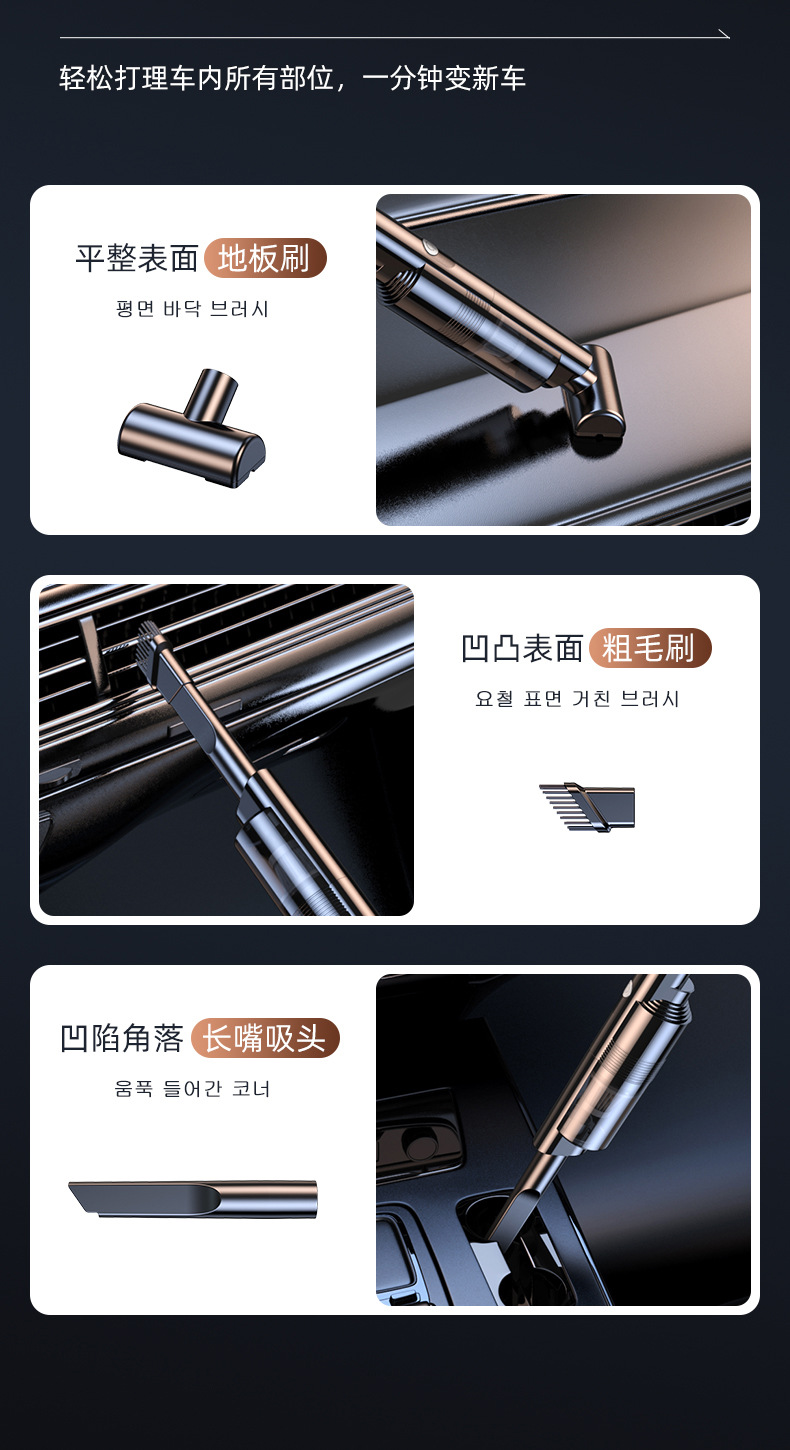 轻松打理车内所有部位，一分钟变新车

平整表面 地板刷

평면 바닥 브러시

凹凸表面 粗毛刷

요철 표면 거친 브러시

凹陷角落 长嘴吸头

움푹 들어간 코너