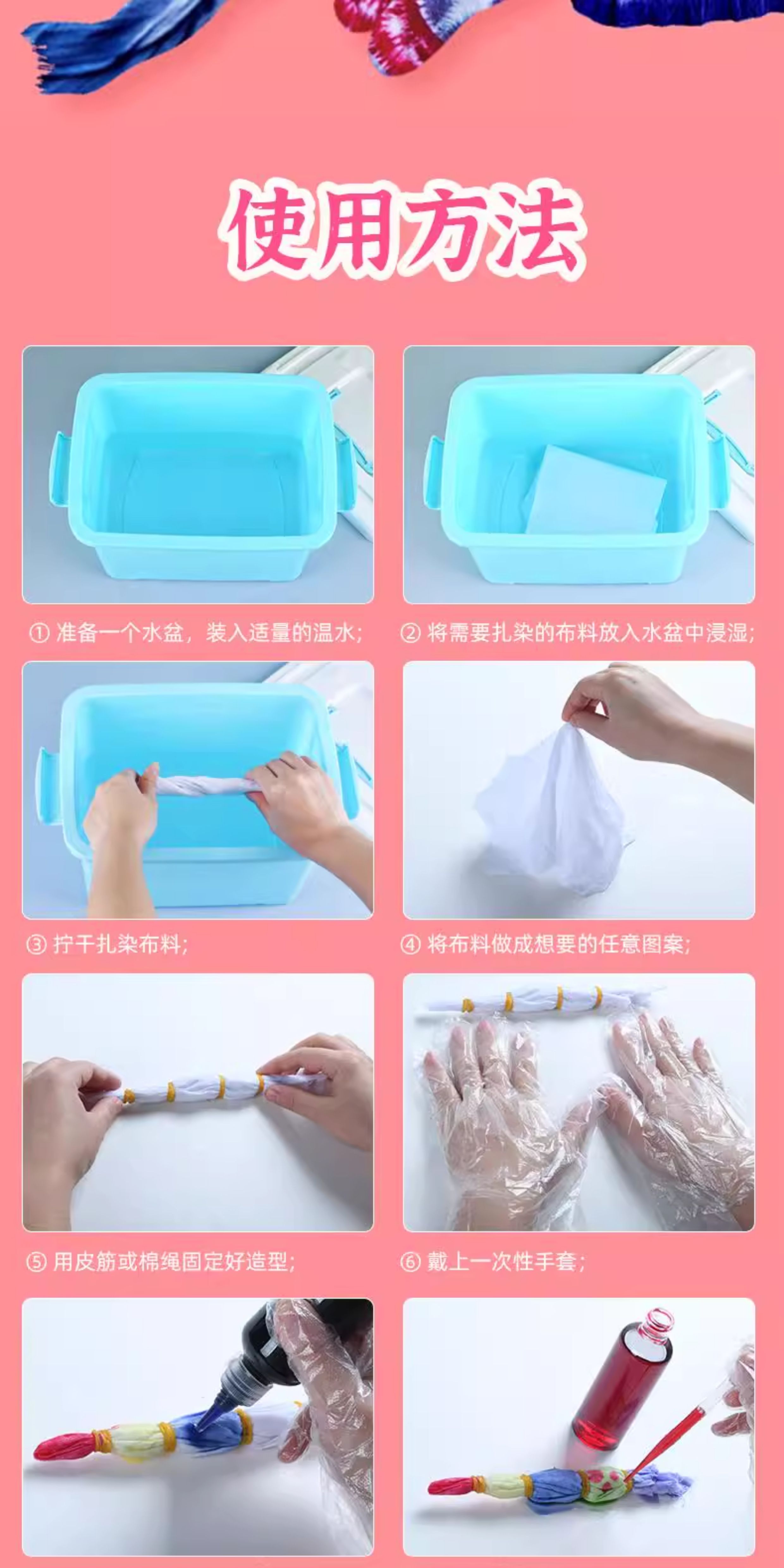 使用方法

① 准备一个水盆，装入适量的温水；

② 将需要扎染的布料放入水盆中浸湿；

③ 拧干扎染布料；

④ 将布料做成想要的任意图案；

⑤ 用皮筋或棉绳固定好造型；

⑥ 戴上一次性手套；