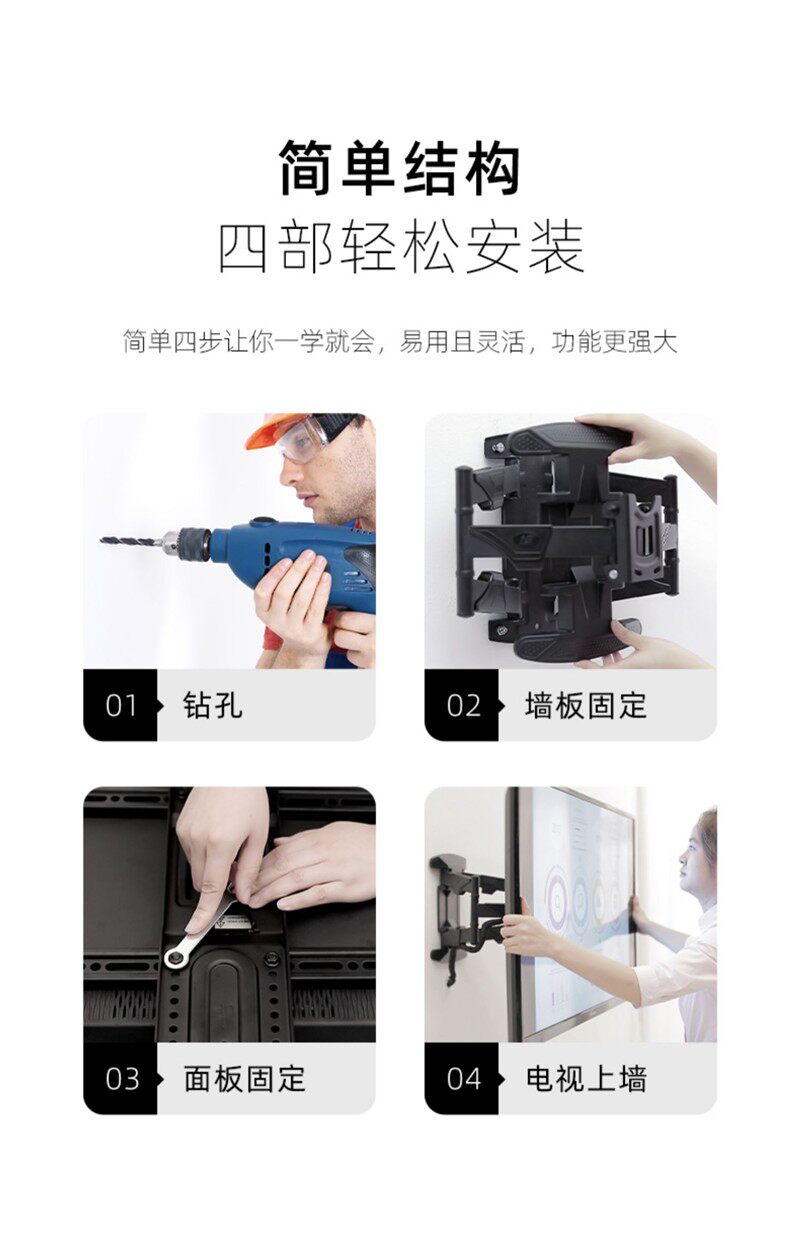 简单结构
四部轻松安装

简单四步让你一学就会，易用且灵活，功能更强大

01 钻孔

02 墙板固定

03 面板固定

04 电视上墙