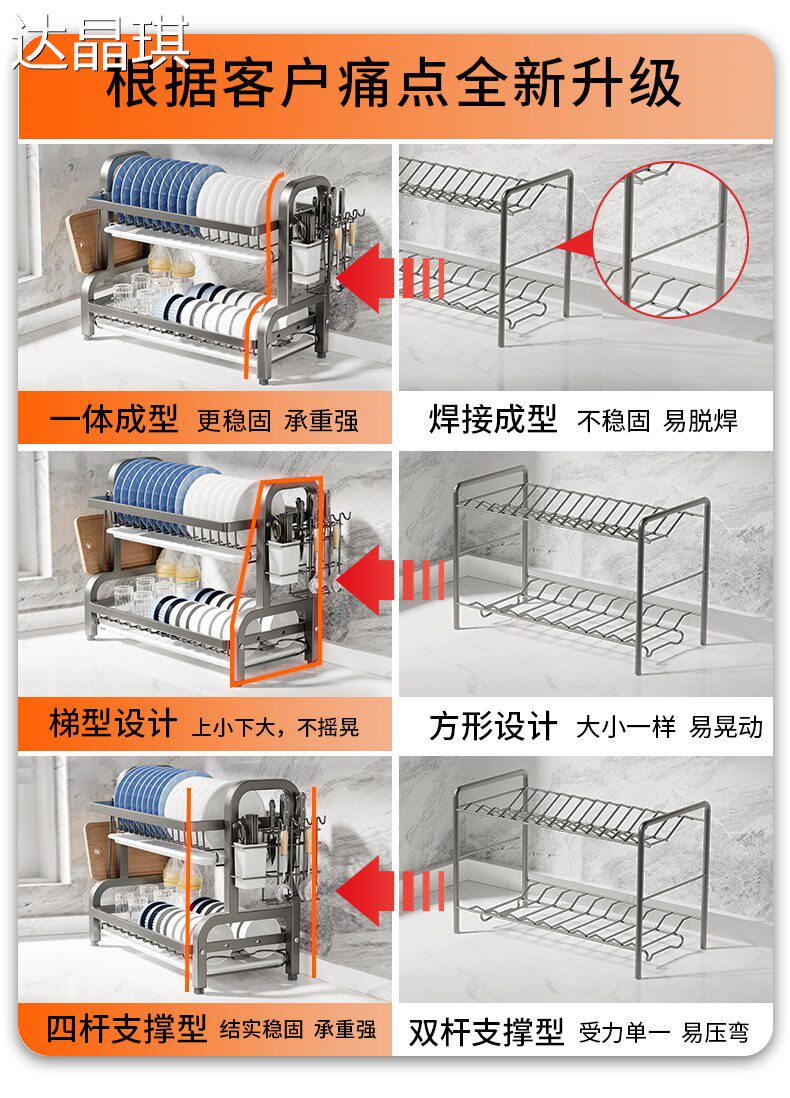 达晶琪

根据客户痛点全新升级

一体成型 更稳固 承重强

焊接成型 不稳固 易脱焊

梯型设计 上小下大，不摇晃

方形设计 大小一样 易晃动

四杆支撑型 结实稳固 承重强

双杆支撑型 受力单一 易压弯