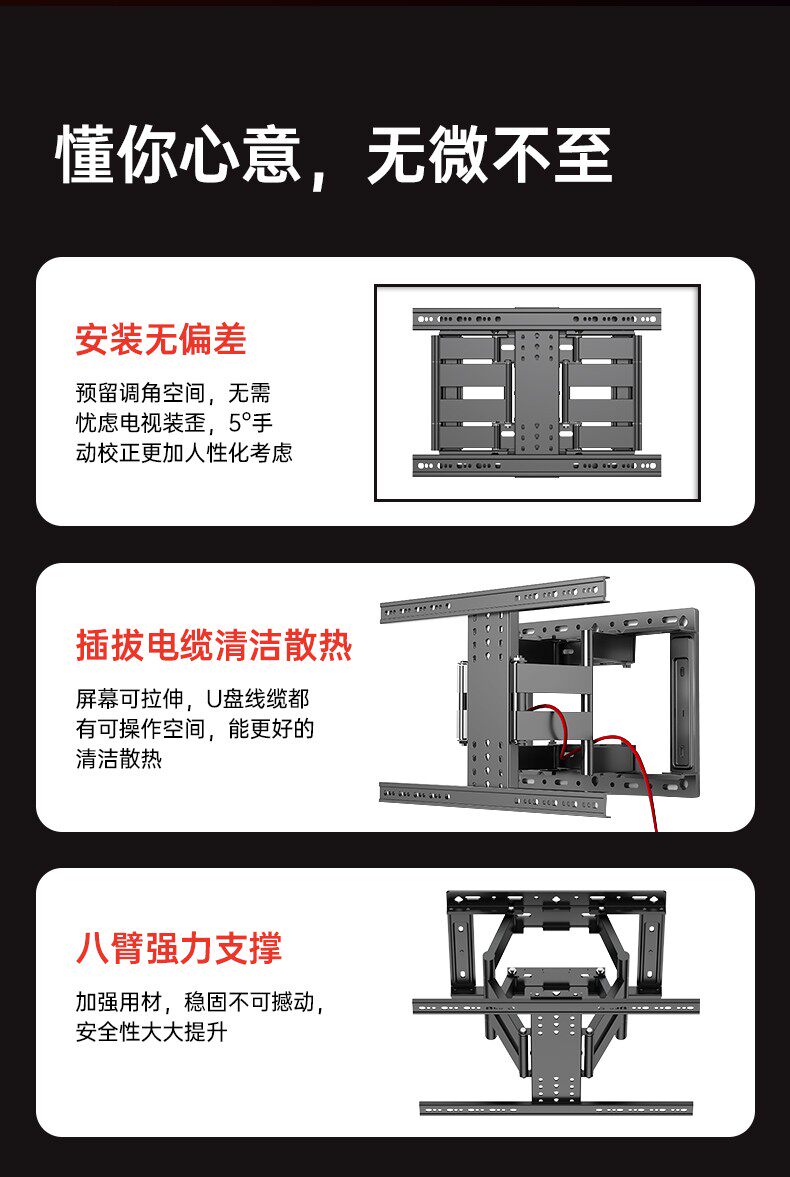 懂你心意，无微不至

安装无偏差

预留调角空间，无需忧虑电视装歪，5°手动校正更加人性化考虑

插拔电缆清洁散热

屏幕可拉伸，U盘线缆都有可操作空间，能更好的清洁散热

八臂强力支撑

加强用材，稳固不可撼动，安全性大大提升