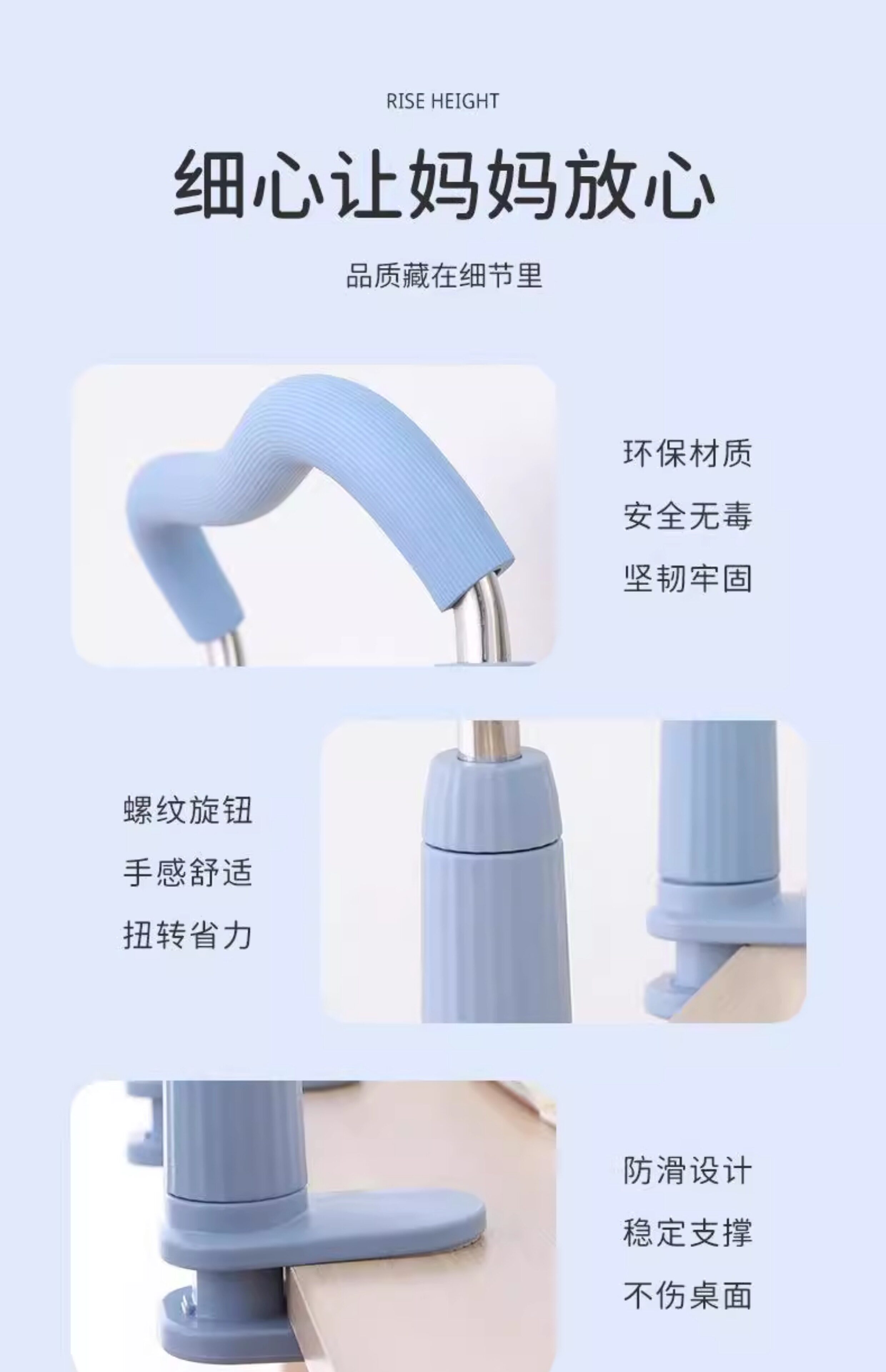 RISE HEIGHT

细心让妈妈放心

品质藏在细节里

环保材质
安全无毒
坚韧牢固

螺纹旋钮
手感舒适
扭转省力

防滑设计
稳定支撑
不伤桌面