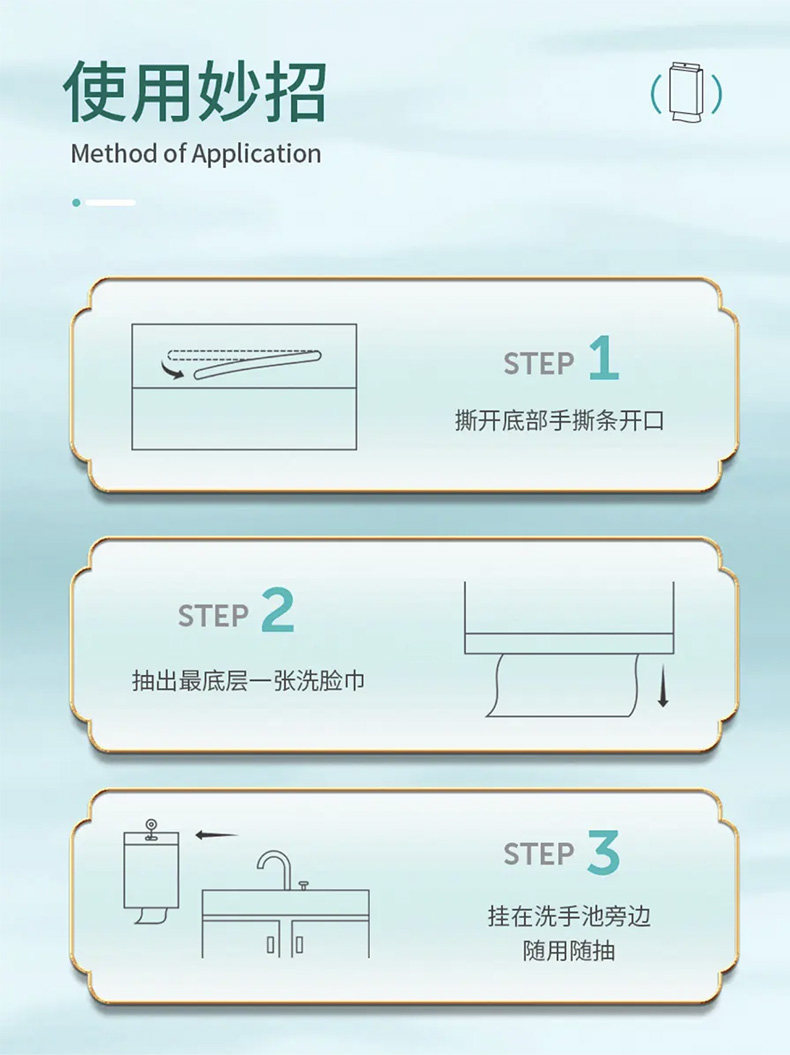 使用妙招
Method of Application

STEP 1
撕开底部手撕条开口

STEP 2
抽出最底层一张洗脸巾

STEP 3
挂在洗手池旁边
随用随抽