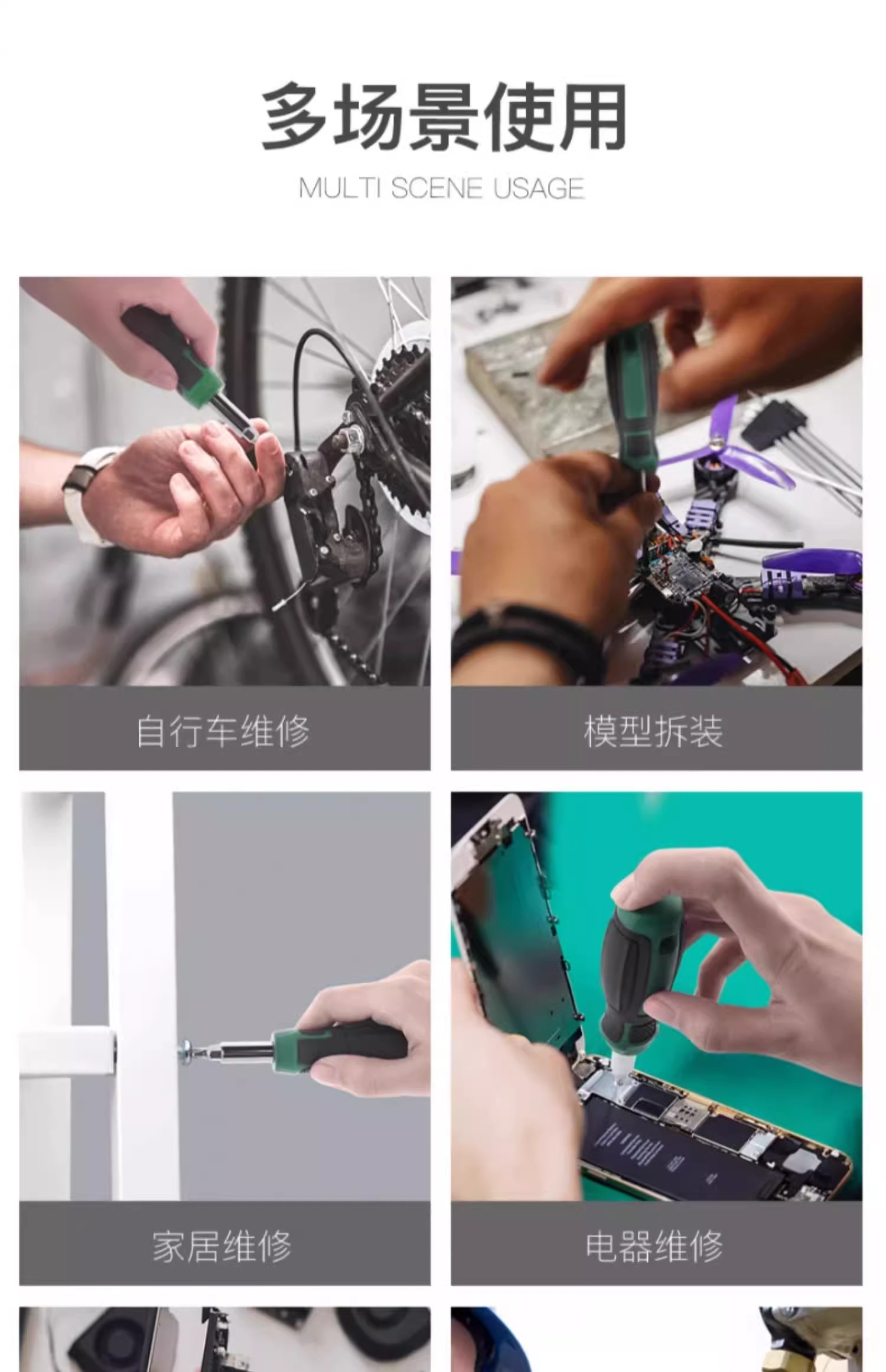 多场景使用

MULTI SCENE USAGE

自行车维修

模型拆装

家居维修

电器维修