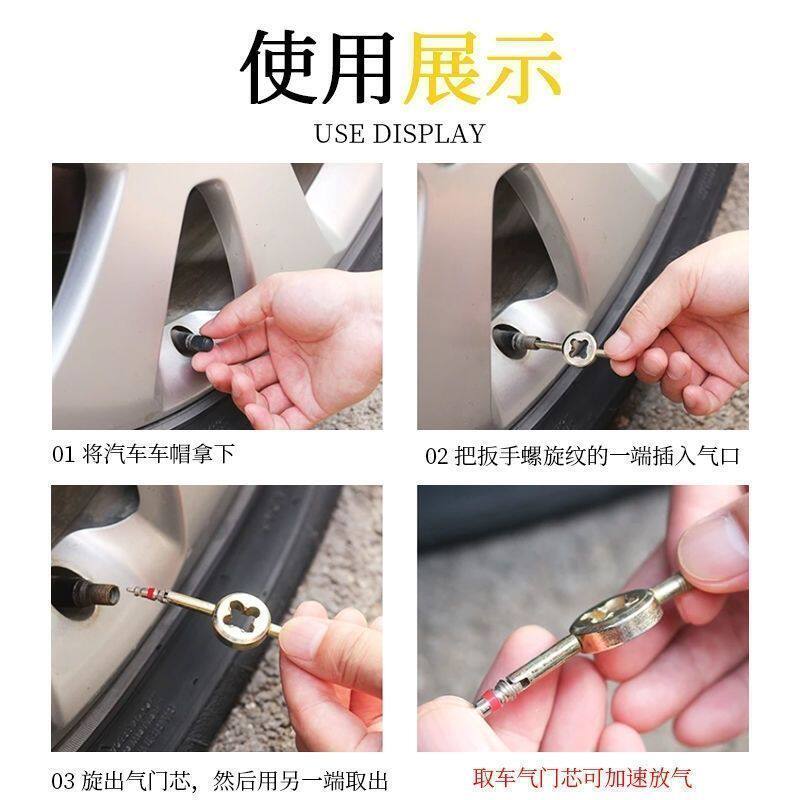 使用展示

USE DISPLAY

01 将汽车车帽拿下

02 把扳手螺旋纹的一端插入气口

03 旋出气门芯，然后用另一端取出

取车气门芯可加速放气