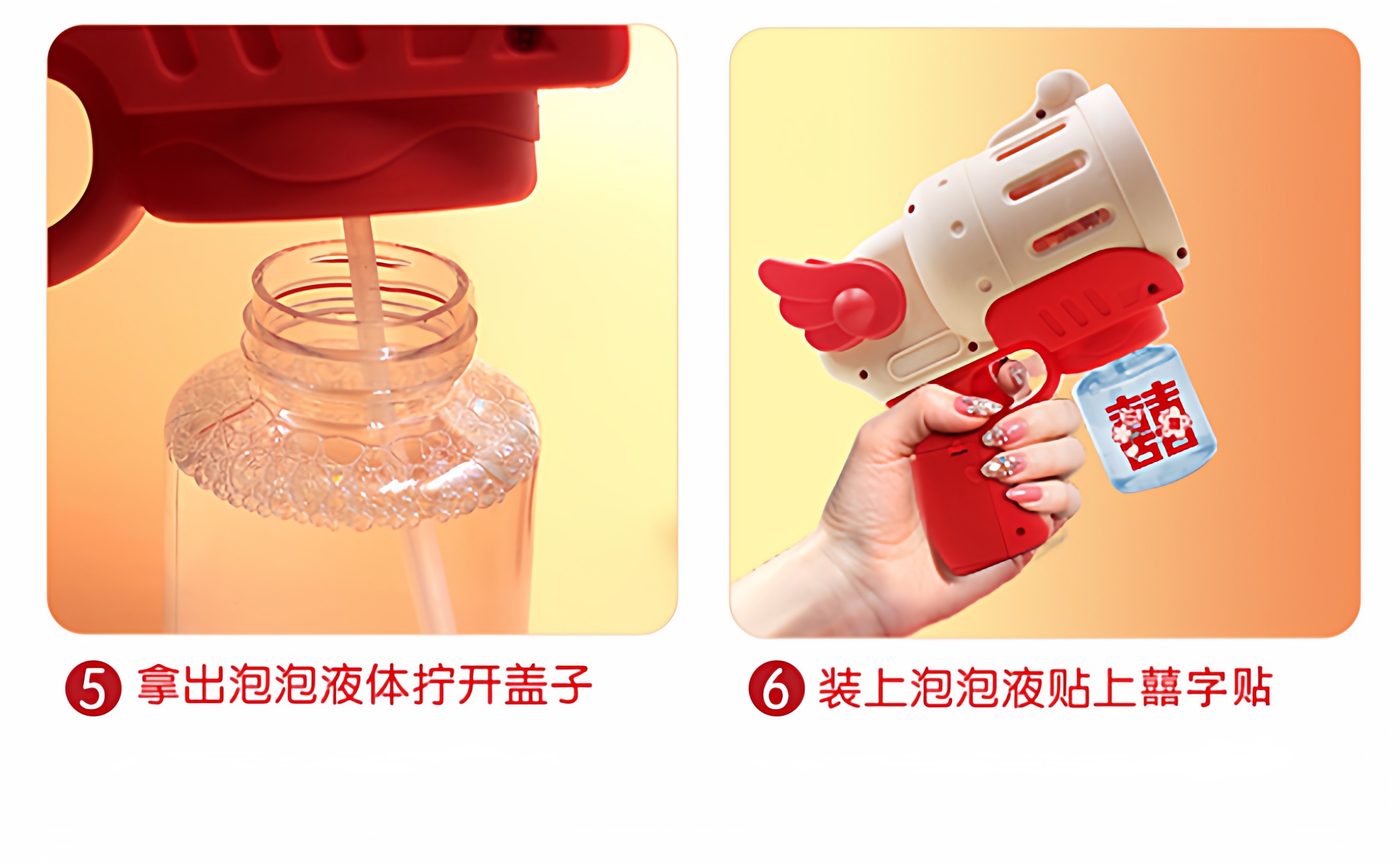 囍

5 拿出泡泡液体拧开盖子

6 装上泡泡液贴上囍字贴