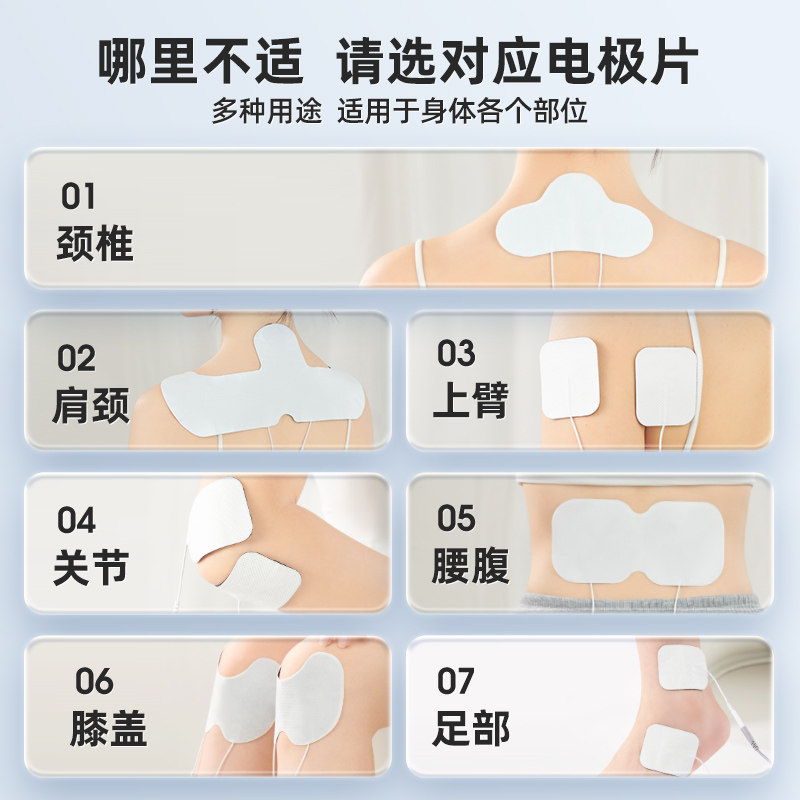 哪里不适 请选对应电极片

多种用途 适用于身体各个部位

01
颈椎

02
肩颈

03
上臂

04
关节

05
腰腹

06
膝盖

07
足部