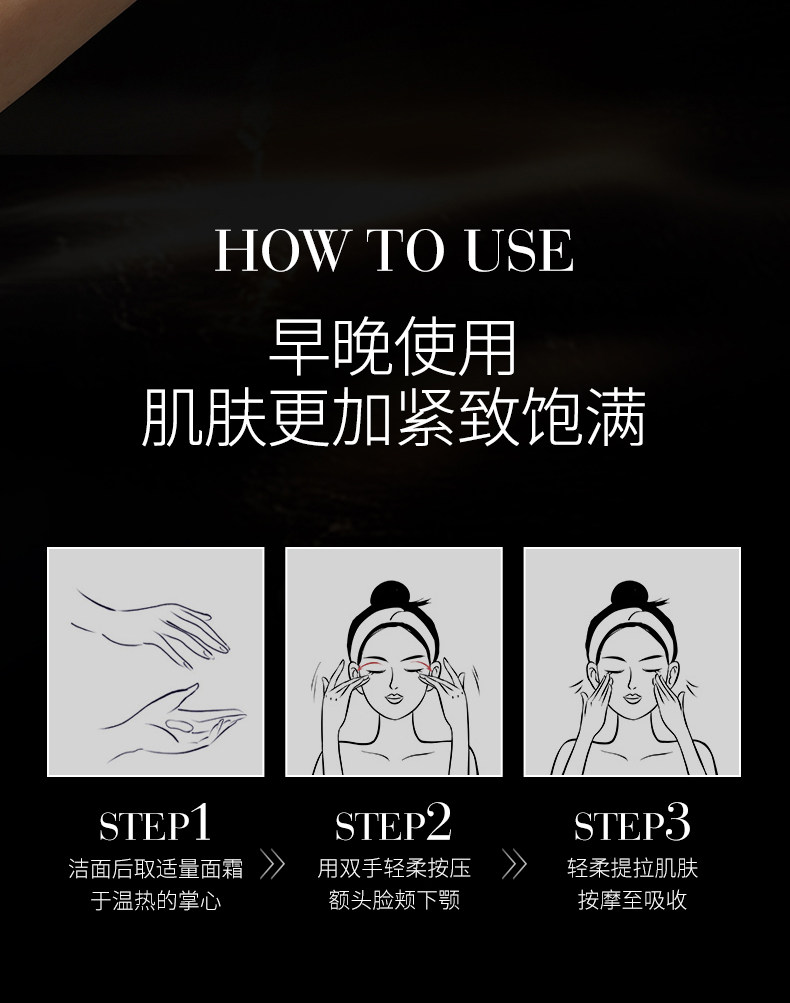 HOW TO USE

早晚使用
肌肤更加紧致饱满

STEP1
洁面后取适量面霜
于温热的掌心

STEP2
用双手轻柔按压
额头脸颊下颚

STEP3
轻柔提拉肌肤
按摩至吸收