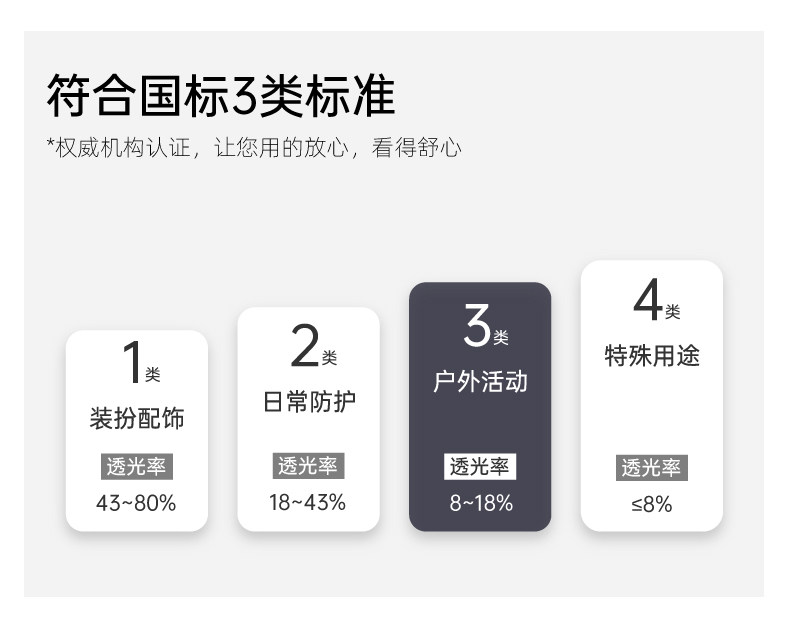 符合国标3类标准

*权威机构认证，让您用的放心，看得舒心

1类
装扮配饰
透光率
43~80%

2类
日常防护
透光率
18~43%

3类
户外活动
透光率
8~18%

4类
特殊用途
透光率
≤8%