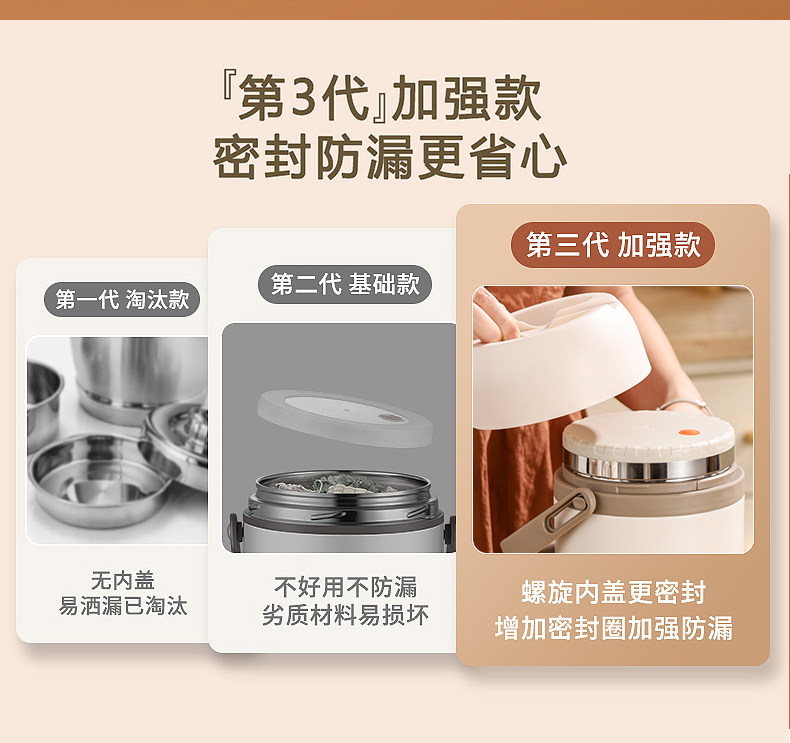 『第3代』加强款
密封防漏更省心

第一代 淘汰款

无内盖
易洒漏已淘汰

第二代 基础款

不好用不防漏
劣质材料易损坏

第三代 加强款

螺旋内盖更密封
增加密封圈加强防漏