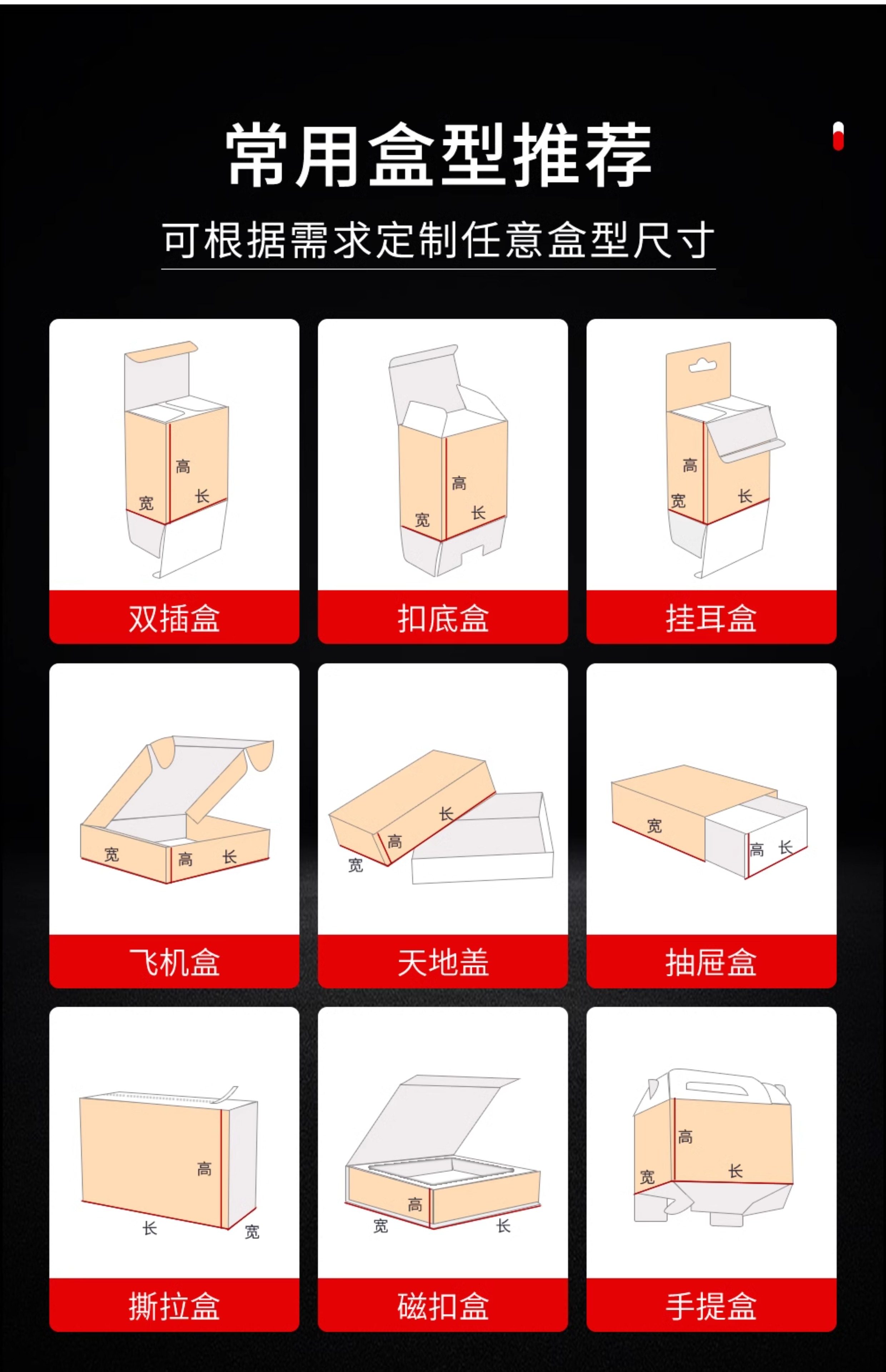 常用盒型推荐

可根据需求定制任意盒型尺寸

高
宽
长
双插盒

高
宽
长
扣底盒

高
宽
长
挂耳盒

宽
高
长
飞机盒

长
高
宽
天地盖

宽
高
长
抽屉盒

高
长
宽
撕拉盒

高
宽
长
磁扣盒

高
宽
长
手提盒