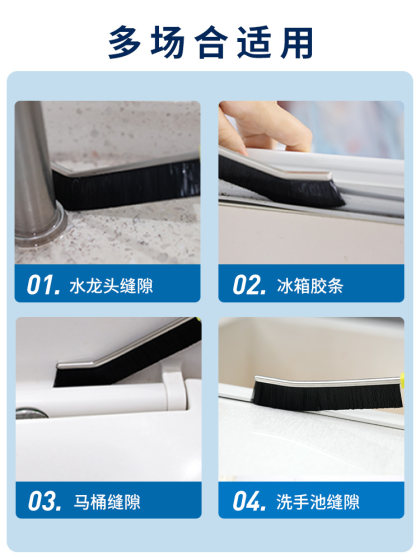 多场合适用

01. 水龙头缝隙

02. 冰箱胶条

03. 马桶缝隙

04. 洗手池缝隙