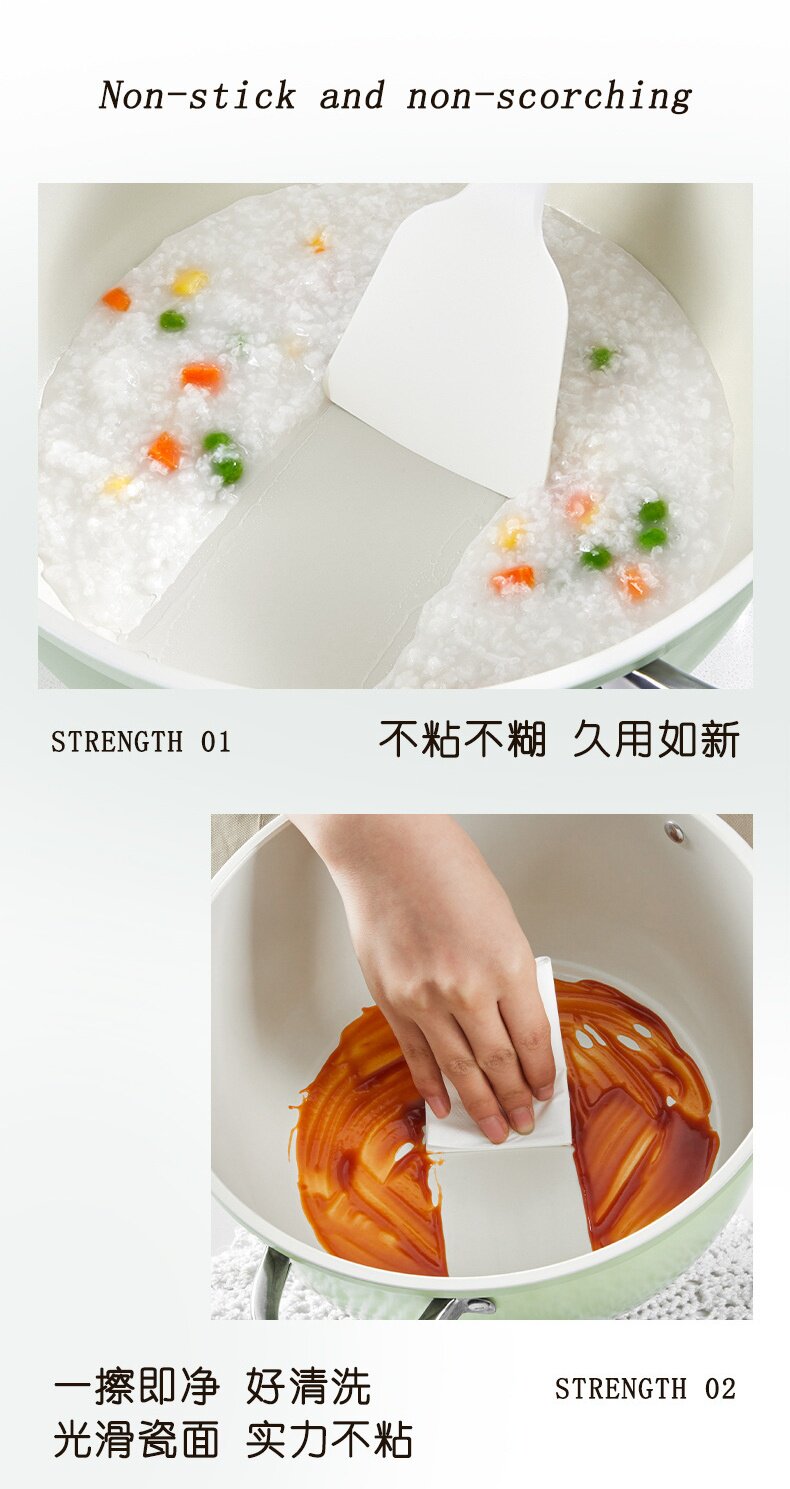 Non-stick and non-scorching

STRENGTH 01

不粘不糊 久用如新

一擦即净 好清洗
光滑瓷面 实力不粘

STRENGTH 02