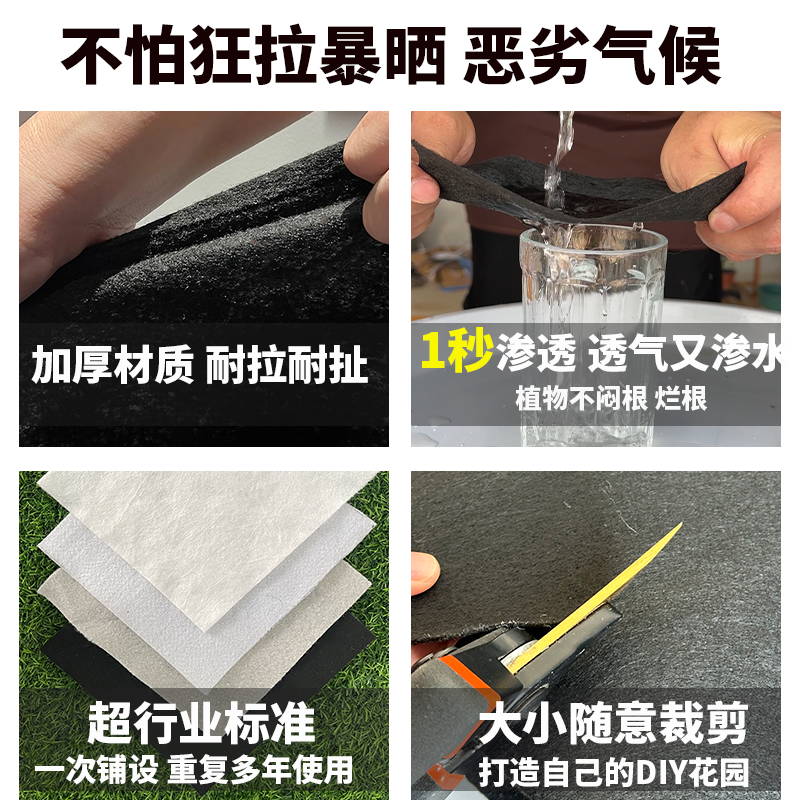 不怕狂拉暴晒 恶劣气候

加厚材质 耐拉耐扯

1秒渗透 透气又渗水
植物不闷根 烂根

超行业标准
一次铺设 重复多年使用

大小随意裁剪
打造自己的DIY花园