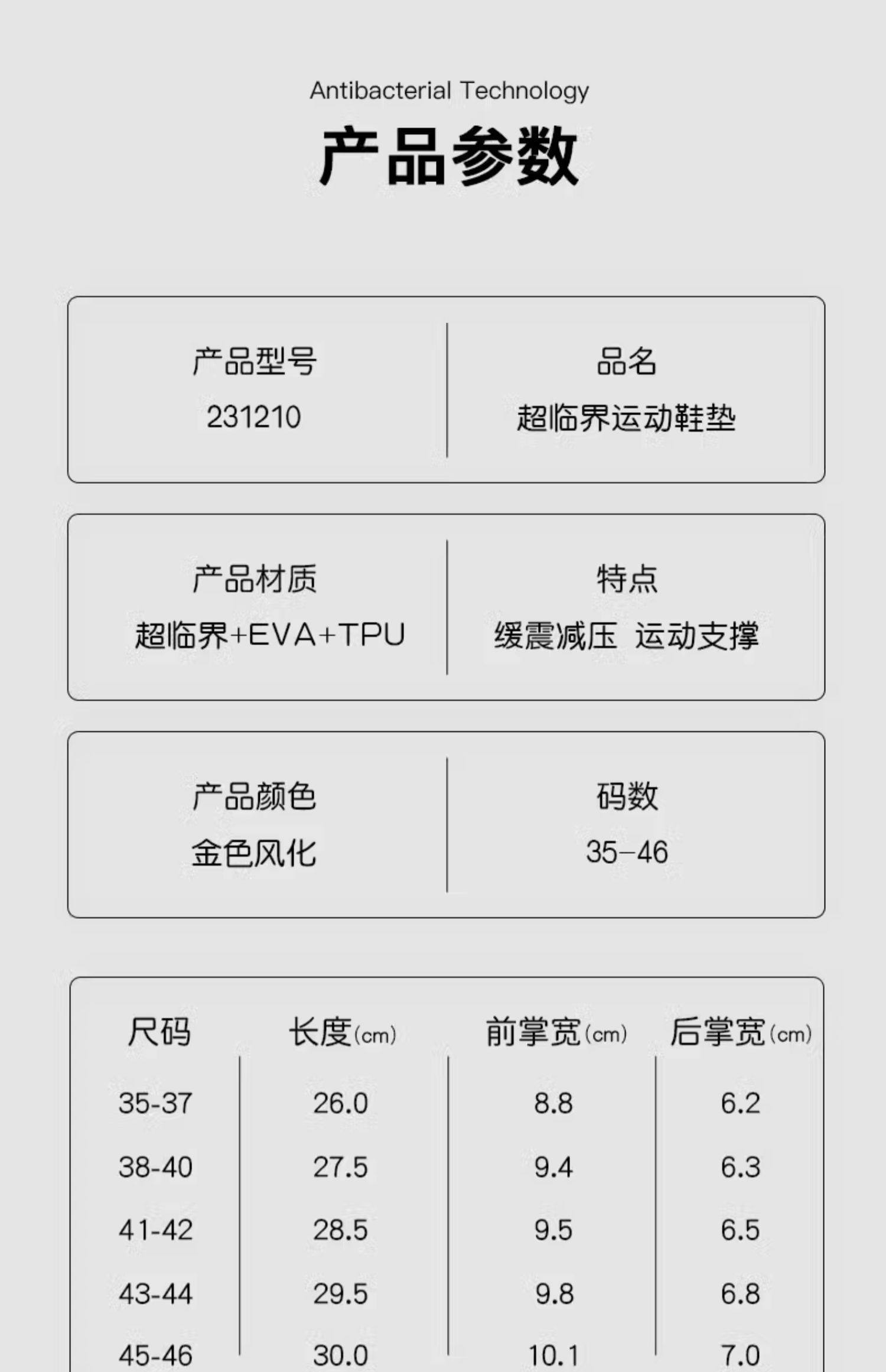 Antibacterial Technology

产品参数

产品型号
231210

品名
超临界运动鞋垫

产品材质
超临界+EVA+TPU

特点
缓震减压 运动支撑

产品颜色
金色风化

码数
35-46

| 尺码 | 长度(cm) | 前掌宽(cm) | 后掌宽(cm) |
|---|---|---|---|
| 35-37 | 26.0 | 8.8 | 6.2 |
| 38-40 | 27.5 | 9.4 | 6.3 |
| 41-42 | 28.5 | 9.5 | 6.5 |
| 43-44 | 29.5 | 9.8 | 6.8 |
| 45-46 | 30.0 | 10.1 | 7.0 |