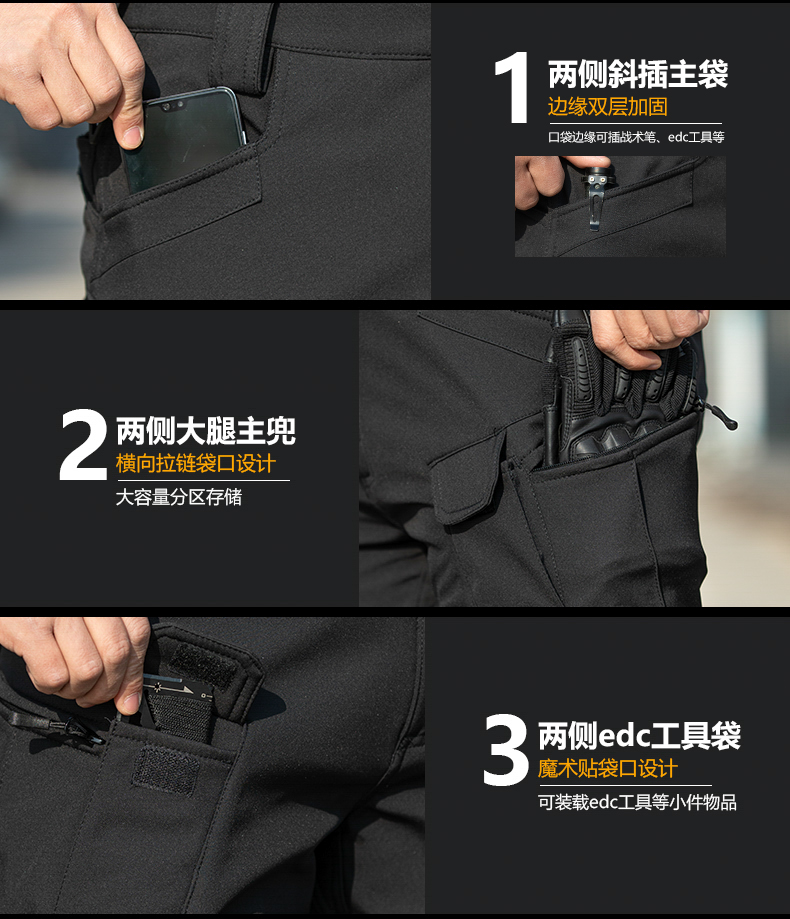 1 两侧斜插主袋
边缘双层加固
口袋边缘可插战术笔、edc工具等

2 两侧大腿主兜
横向拉链袋口设计
大容量分区存储

3 两侧edc工具袋
魔术贴袋口设计
可装载edc工具等小件物品