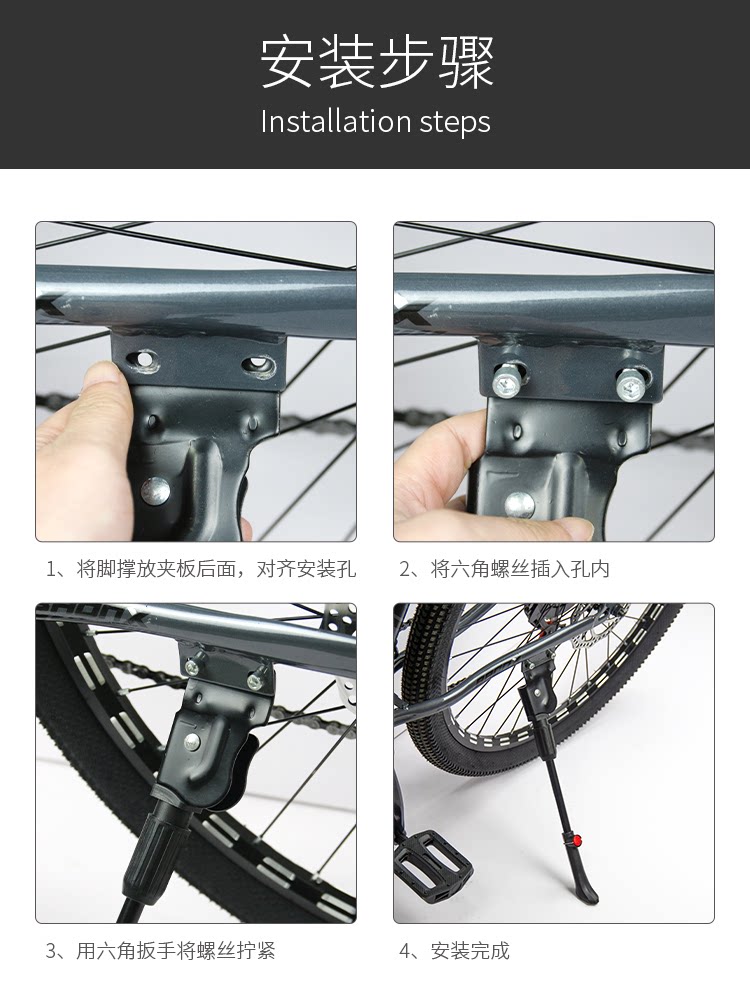 安装步骤
Installation steps

1、将脚撑放夹板后面，对齐安装孔

2、将六角螺丝插入孔内

3、用六角扳手将螺丝拧紧

4、安装完成