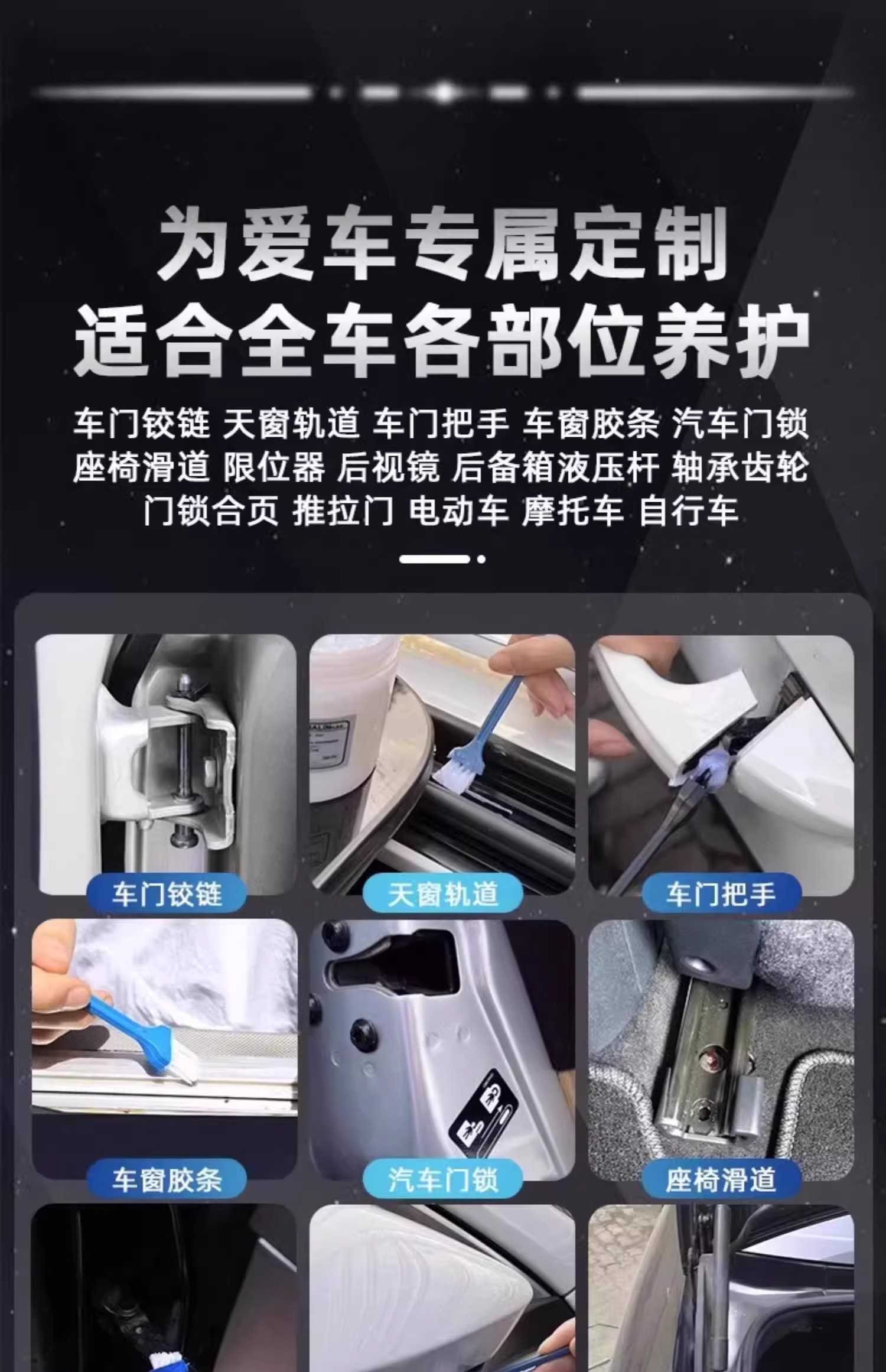 为爱车专属定制
适合全车各部位养护

车门铰链 天窗轨道 车门把手 车窗胶条 汽车门锁
座椅滑道 限位器 后视镜 后备箱液压杆 轴承齿轮
门锁合页 推拉门 电动车 摩托车 自行车

车门铰链

天窗轨道

车门把手

车窗胶条

汽车门锁

座椅滑道