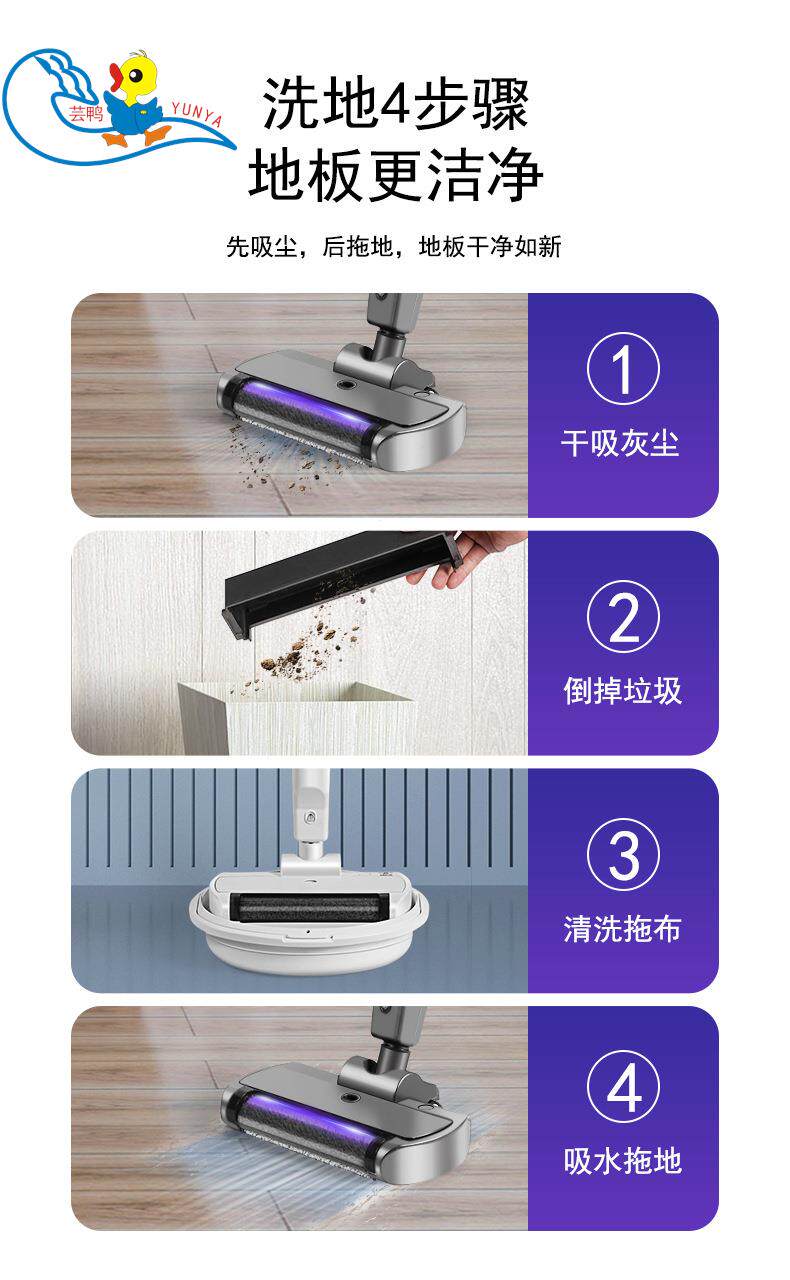 芸鸭 YUNYA

洗地4步骤
地板更洁净

先吸尘，后拖地，地板干净如新

1
干吸灰尘

2
倒掉垃圾

3
清洗拖布

4
吸水拖地