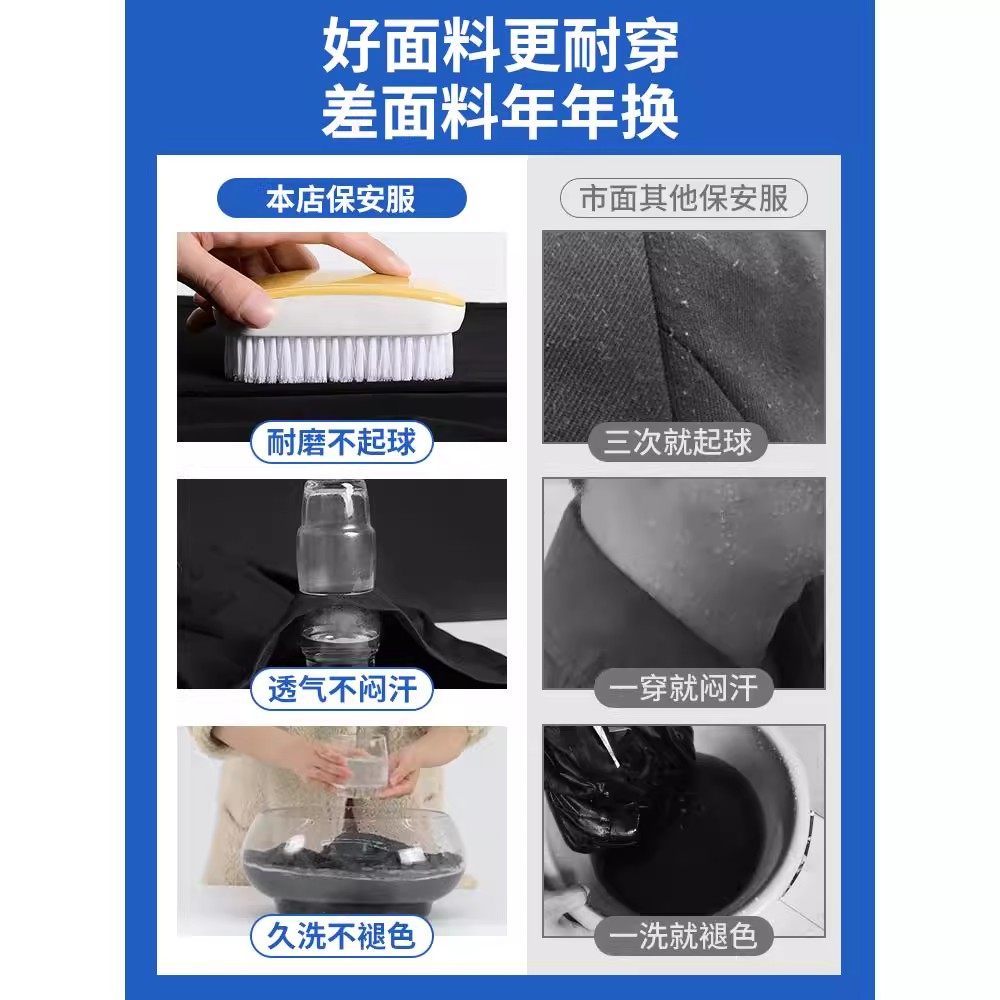 好面料更耐穿
差面料年年换

本店保安服

耐磨不起球

透气不闷汗

久洗不褪色

市面其他保安服

三次就起球

一穿就闷汗

一洗就褪色