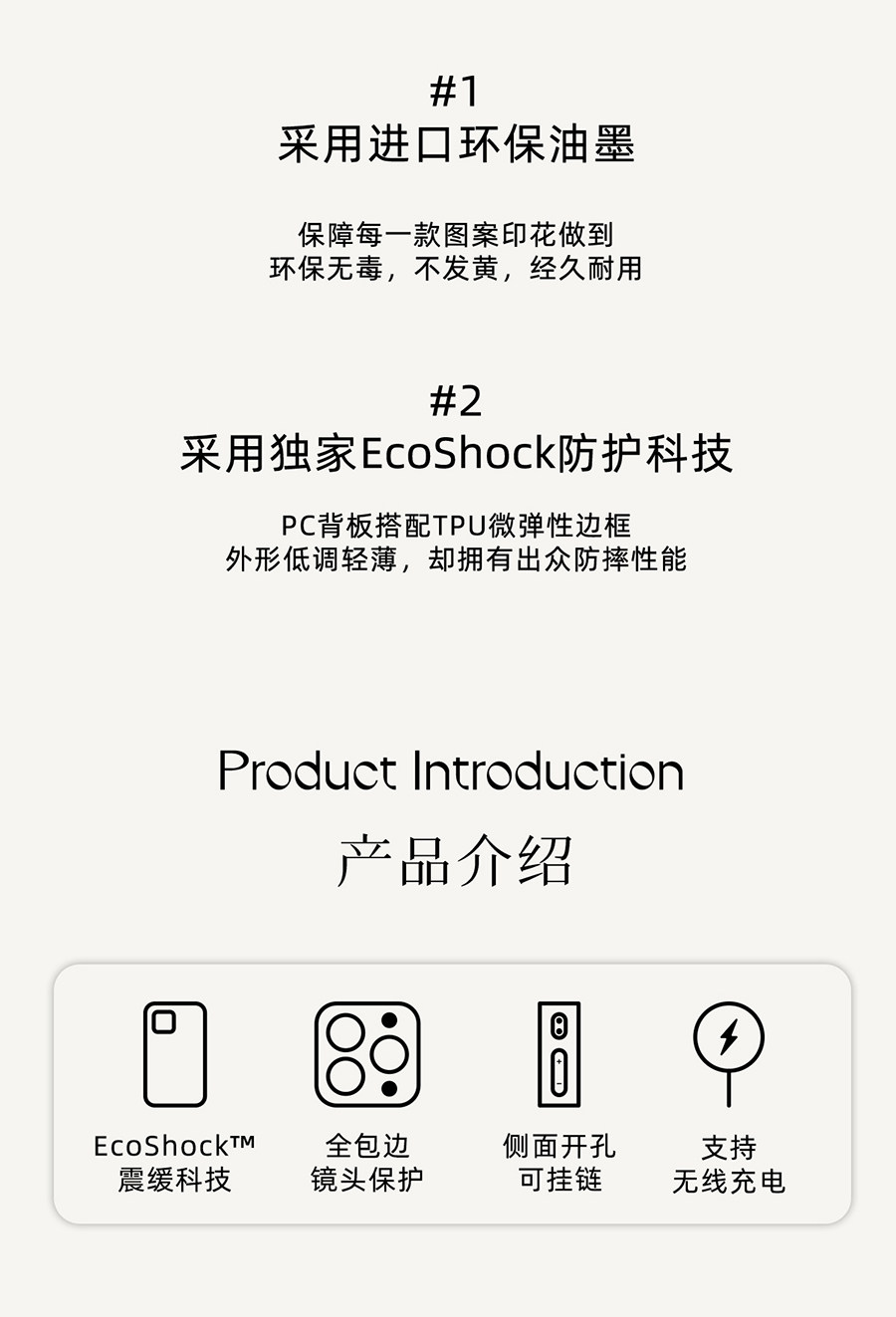 #1
采用进口环保油墨

保障每一款图案印花做到
环保无毒，不发黄，经久耐用

#2
采用独家EcoShock防护科技

PC背板搭配TPU微弹性边框
外形低调轻薄，却拥有出众防摔性能

Product Introduction
产品介绍

EcoShock™
震缓科技

全包边
镜头保护

侧面开孔
可挂链

支持
无线充电