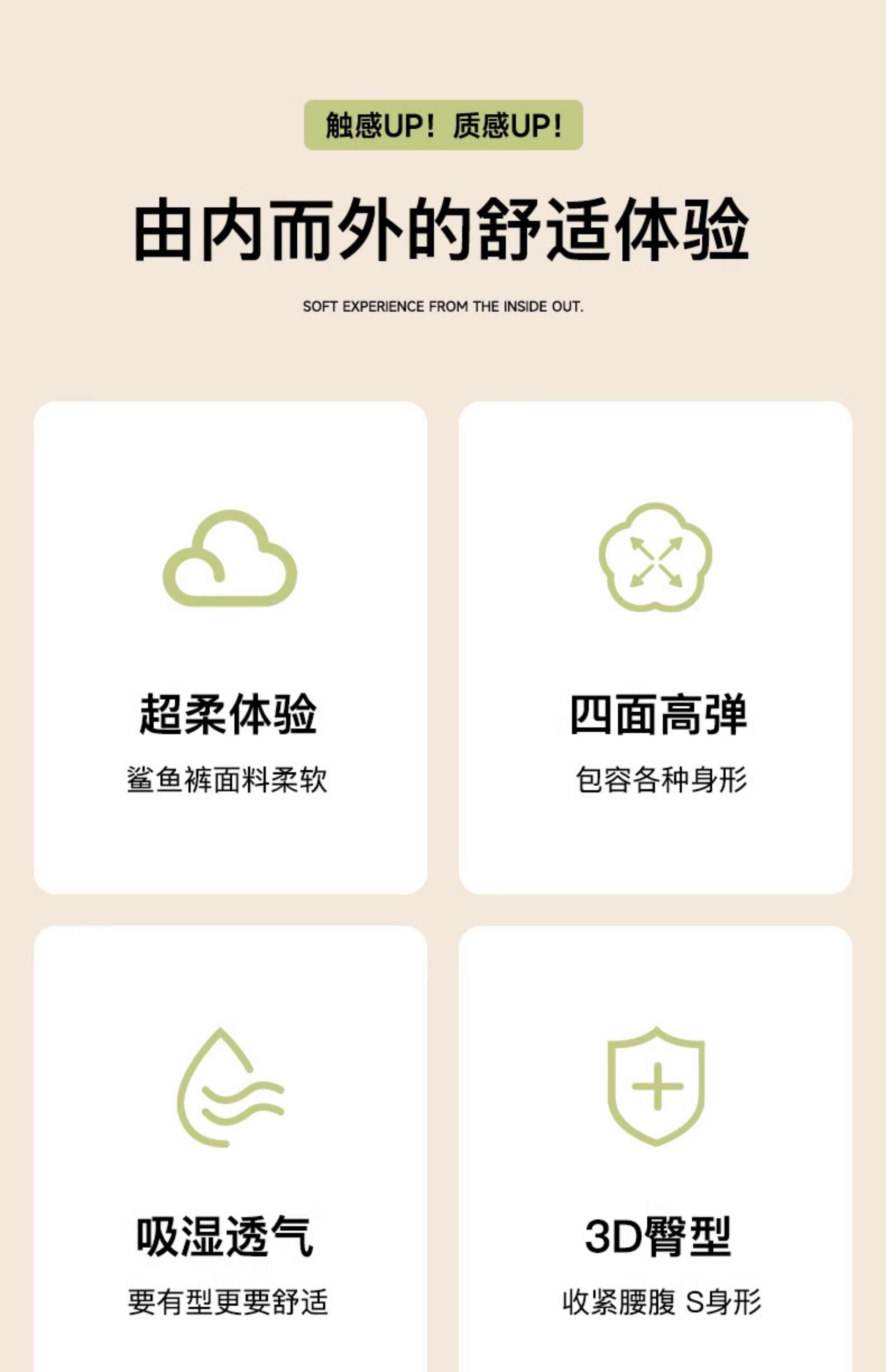 触感UP！质感UP！

由内而外的舒适体验

SOFT EXPERIENCE FROM THE INSIDE OUT.

超柔体验

鲨鱼裤面料柔软

四面高弹

包容各种身形

吸湿透气

要有型更要舒适

3D臀型

收紧腰腹 S身形