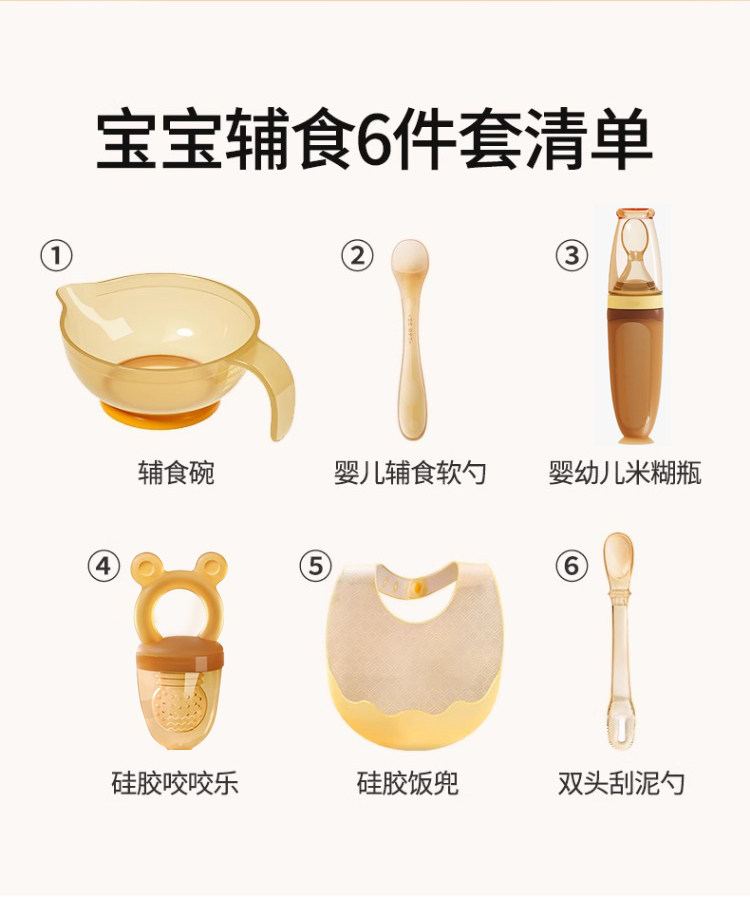 宝宝辅食6件套清单

①
辅食碗

②
婴儿辅食软勺

③
婴幼儿米糊瓶

④
硅胶咬咬乐

⑤
硅胶饭兜

⑥
双头刮泥勺