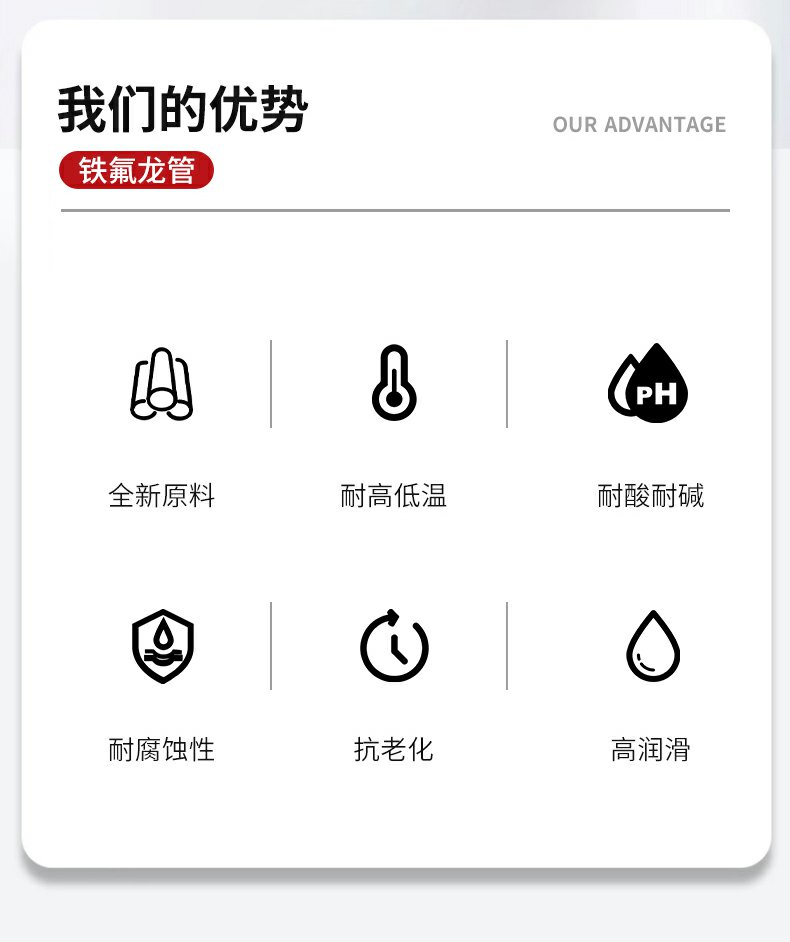 我们的优势

OUR ADVANTAGE

铁氟龙管

PH

全新原料

耐高低温

耐酸耐碱

耐腐蚀性

抗老化

高润滑