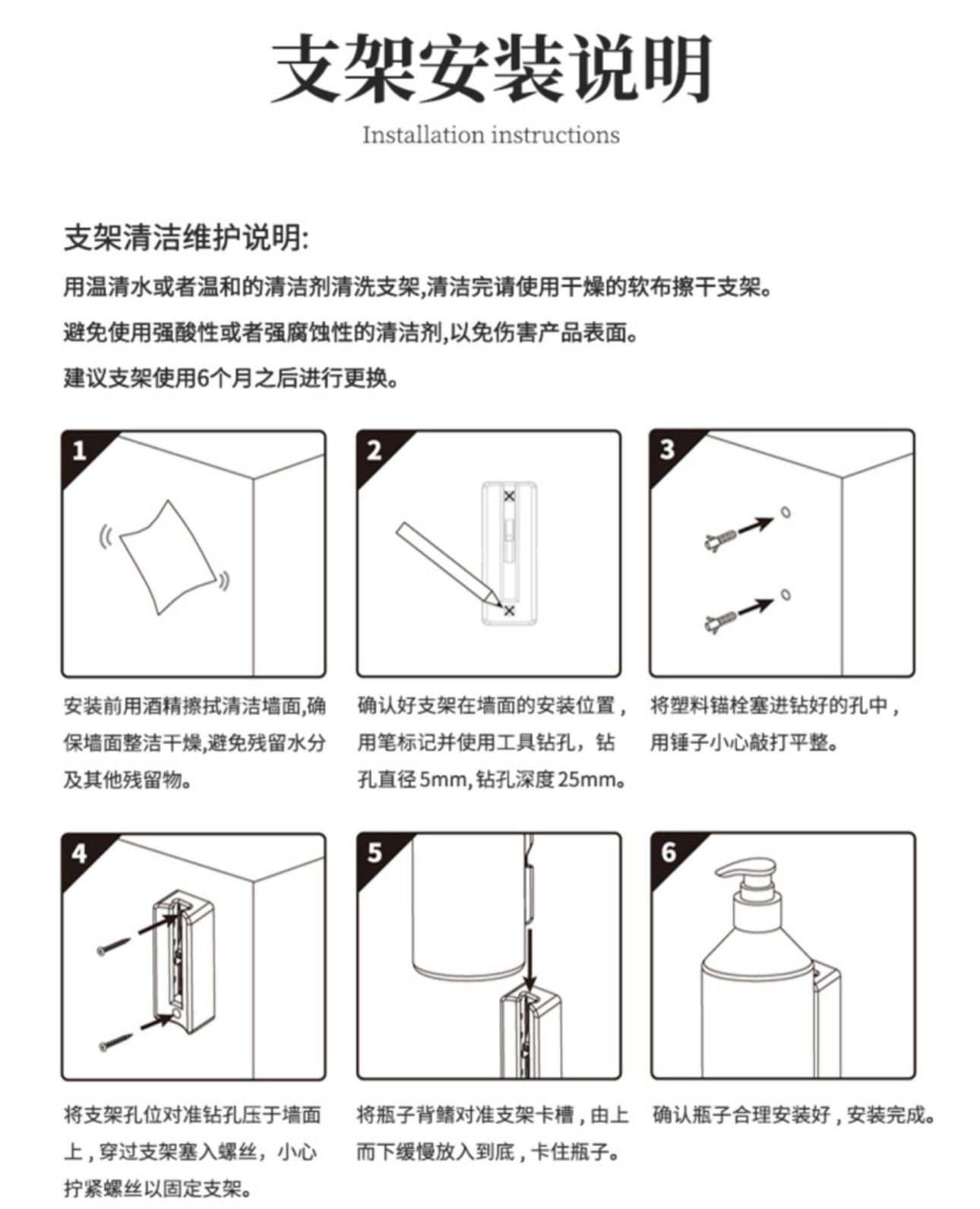 支架安装说明

Installation instructions

支架清洁维护说明:

用温清水或者温和的清洁剂清洗支架,清洁完请使用干燥的软布擦干支架。

避免使用强酸性或者强腐蚀性的清洁剂,以免伤害产品表面。

建议支架使用6个月之后进行更换。

1

安装前用酒精擦拭清洁墙面,确保墙面整洁干燥,避免残留水分及其他残留物。

2

确认好支架在墙面的安装位置,用笔标记并使用工具钻孔,钻孔直径5mm,钻孔深度25mm。

3

将塑料锚栓塞进钻好的孔中,用锤子小心敲打平整。

4

将支架孔位对准钻孔压于墙面上,穿过支架塞入螺丝,小心拧紧螺丝以固定支架。

5

将瓶子背鳍对准支架卡槽,由上而下缓慢放入到底,卡住瓶子。

6

确认瓶子合理安装好,安装完成。