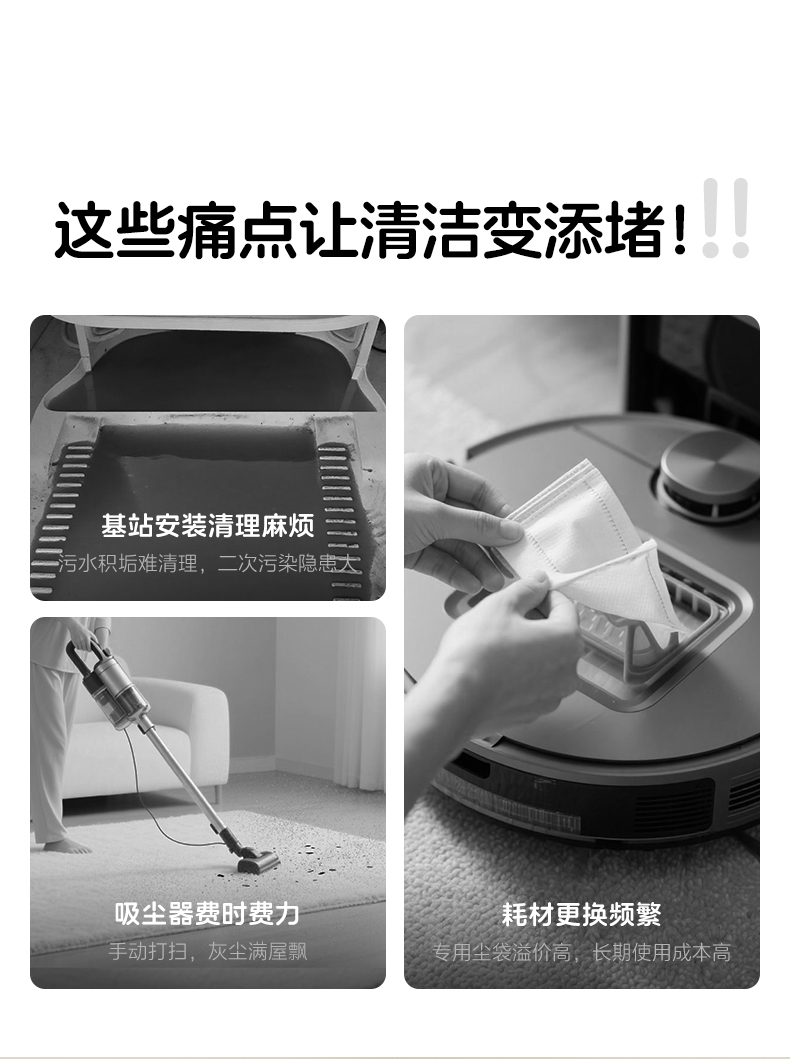 这些痛点让清洁变添堵!!!

基站安装清理麻烦
污水积垢难清理，二次污染隐患大

吸尘器费时费力
手动打扫，灰尘满屋飘

耗材更换频繁
专用尘袋溢价高，长期使用成本高