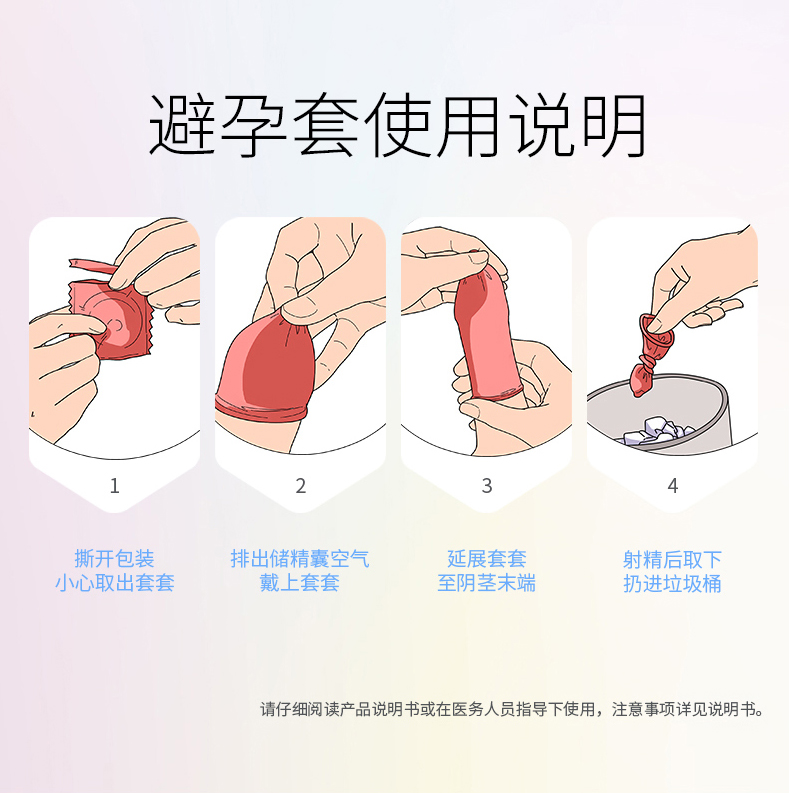 避孕套使用说明

1

撕开包装
小心取出套套

2

排出储精囊空气
戴上套套

3

延展套套
至阴茎末端

4

射精后取下
扔进垃圾桶

请仔细阅读产品说明书或在医务人员指导下使用，注意事项详见说明书。