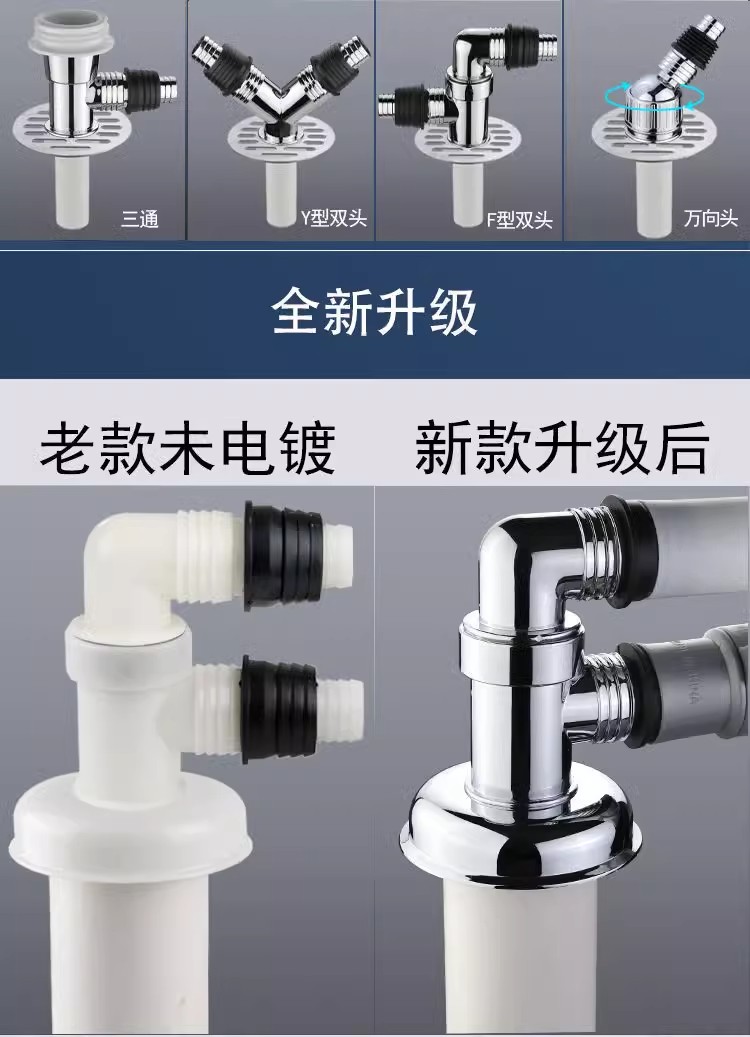 三通

Y型双头

F型双头

万向头

全新升级

老款未电镀

新款升级后