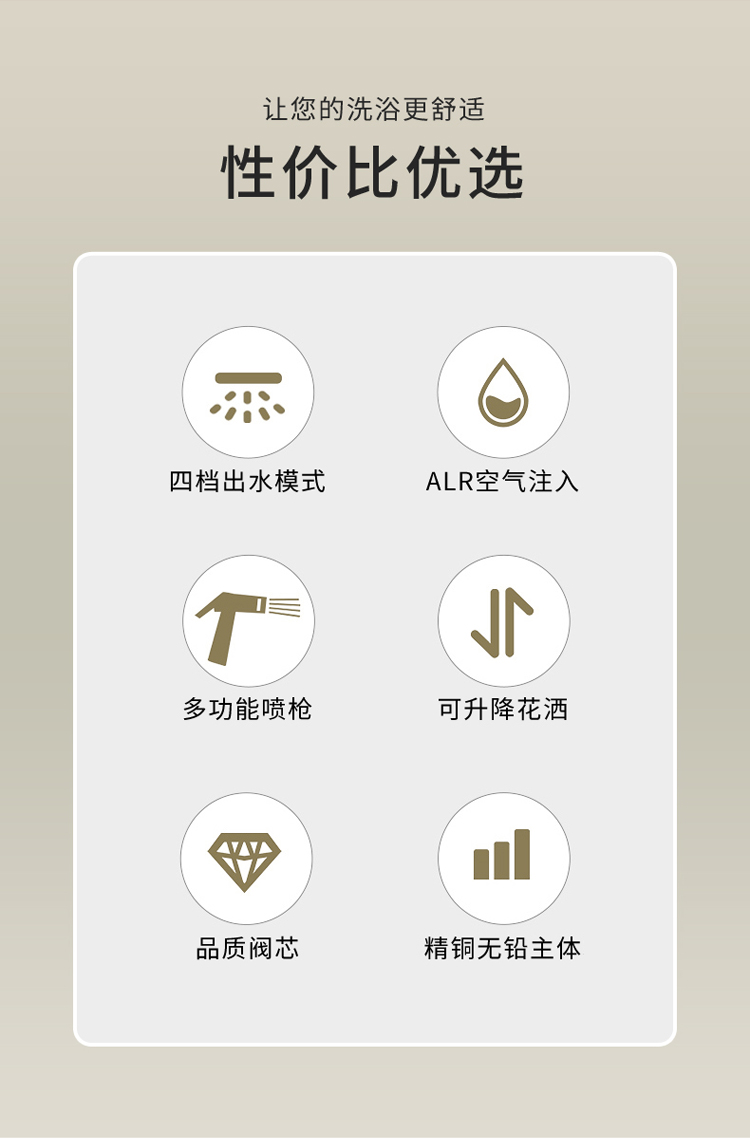 让您的洗浴更舒适

性价比优选

四档出水模式

ALR空气注入

多功能喷枪

可升降花洒

品质阀芯

精铜无铅主体