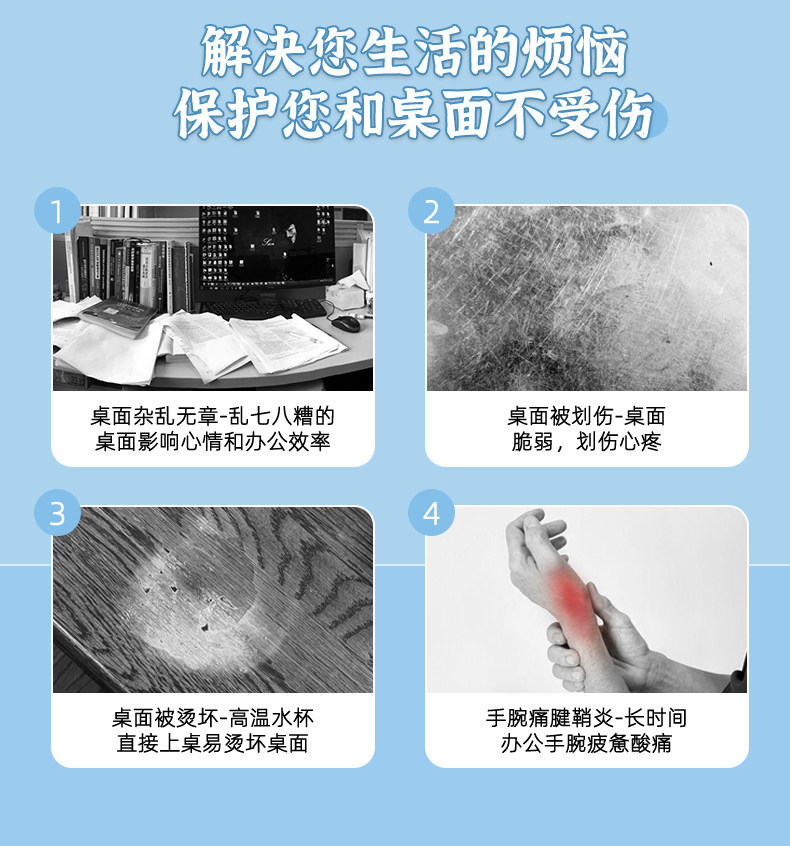 解决您生活的烦恼
保护您和桌面不受伤

1

桌面杂乱无章-乱七八糟的桌面影响心情和办公效率

2

桌面被划伤-桌面脆弱，划伤心疼

3

桌面被烫坏-高温水杯直接上桌易烫坏桌面

4

手腕痛腱鞘炎-长时间办公手腕疲惫酸痛