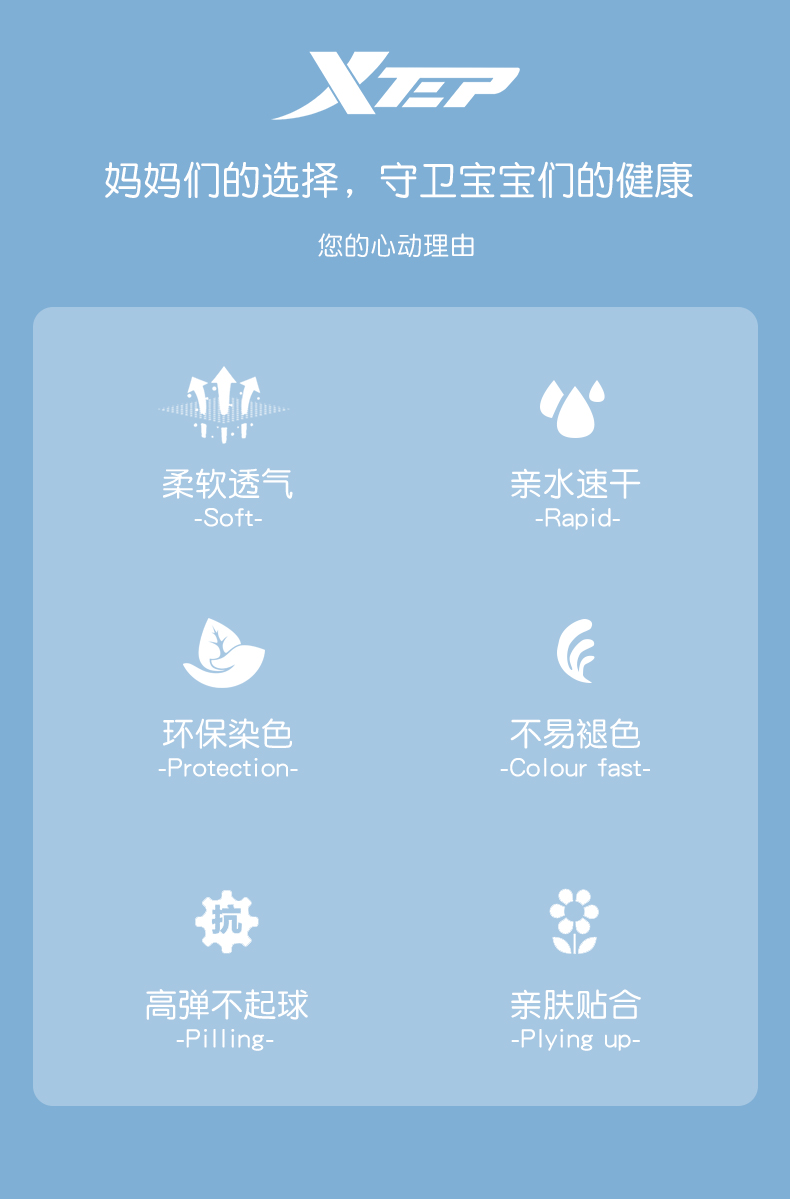 XTEP

妈妈们的选择，守卫宝宝们的健康

您的心动理由

柔软透气
-Soft-

亲水速干
-Rapid-

环保染色
-Protection-

不易褪色
-Colour fast-

抗

高弹不起球
-Pilling-

亲肤贴合
-Plying up-