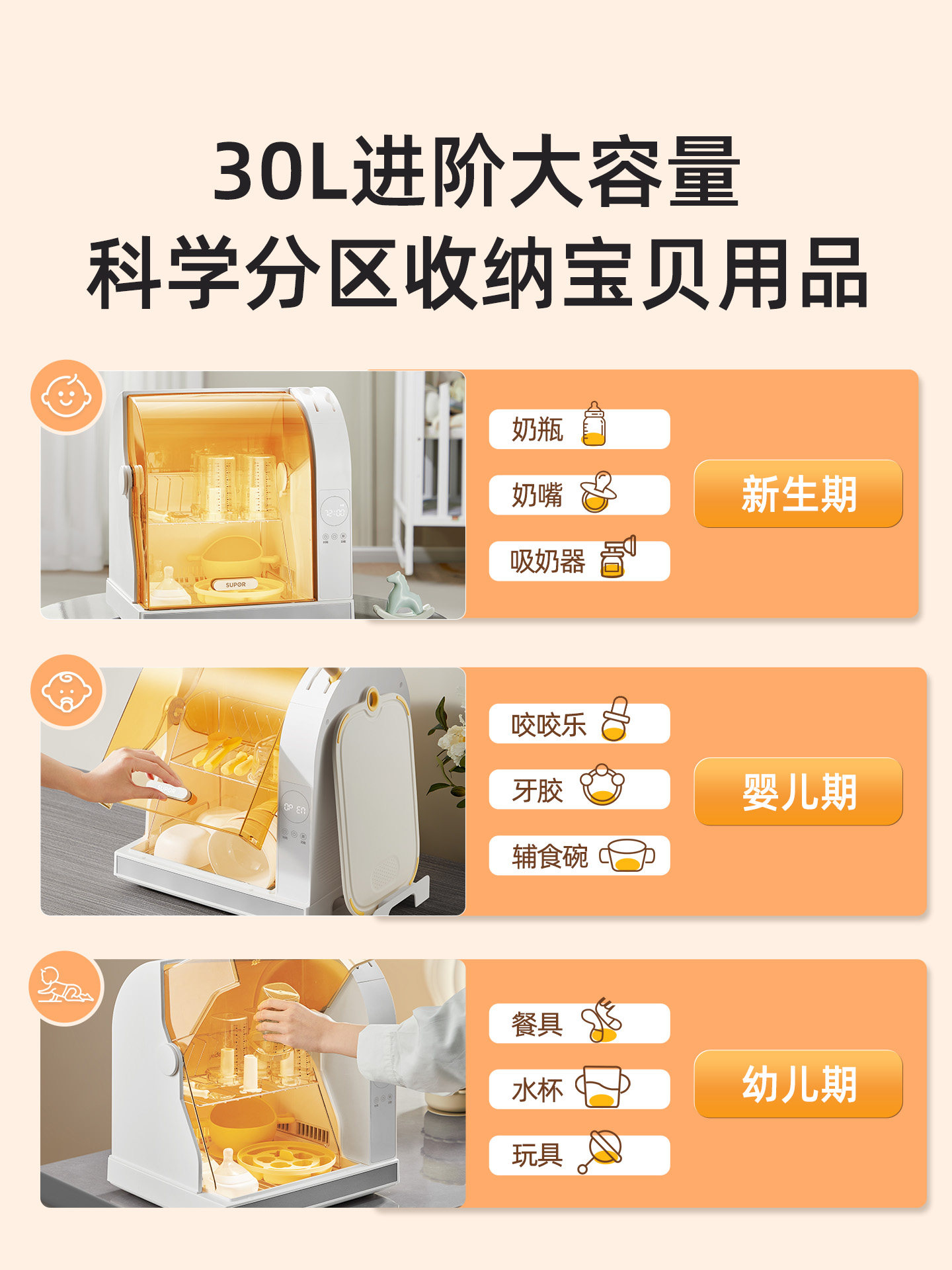 30L进阶大容量
科学分区收纳宝贝用品

SUPOR

奶瓶
奶嘴
吸奶器

新生期

OPEN

咬咬乐
牙胶
辅食碗

婴儿期

餐具
水杯
玩具

幼儿期