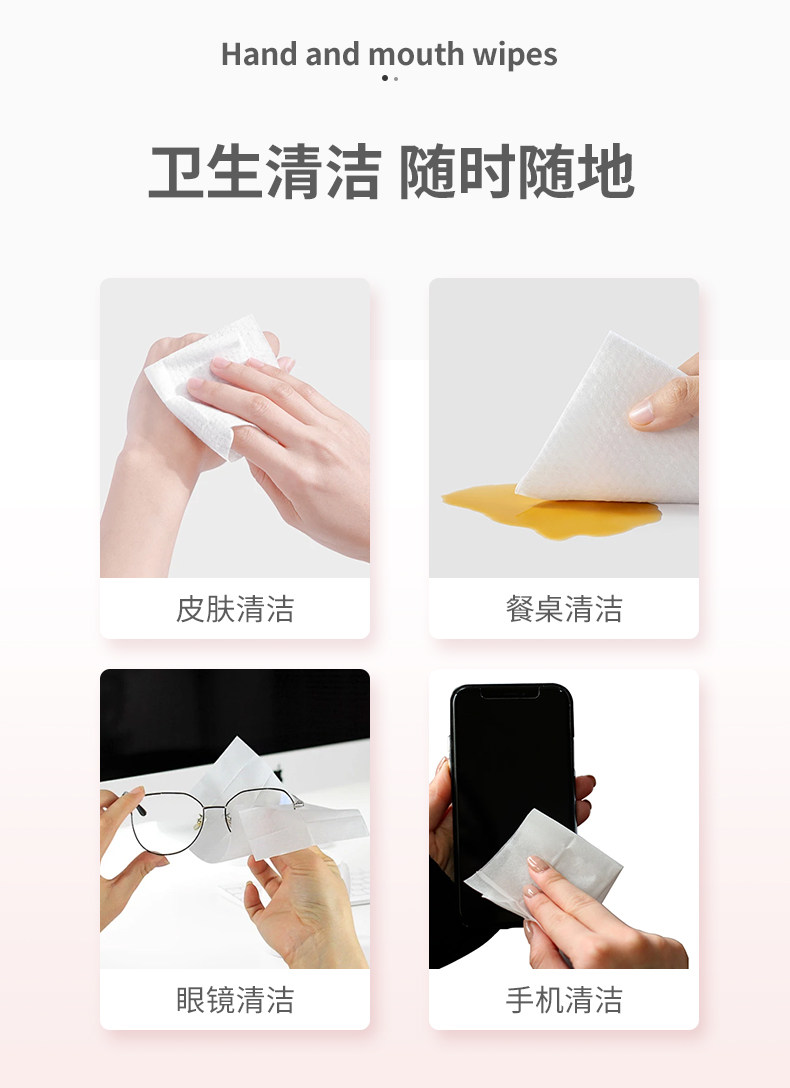 Hand and mouth wipes

卫生清洁 随时随地

皮肤清洁

餐桌清洁

眼镜清洁

手机清洁