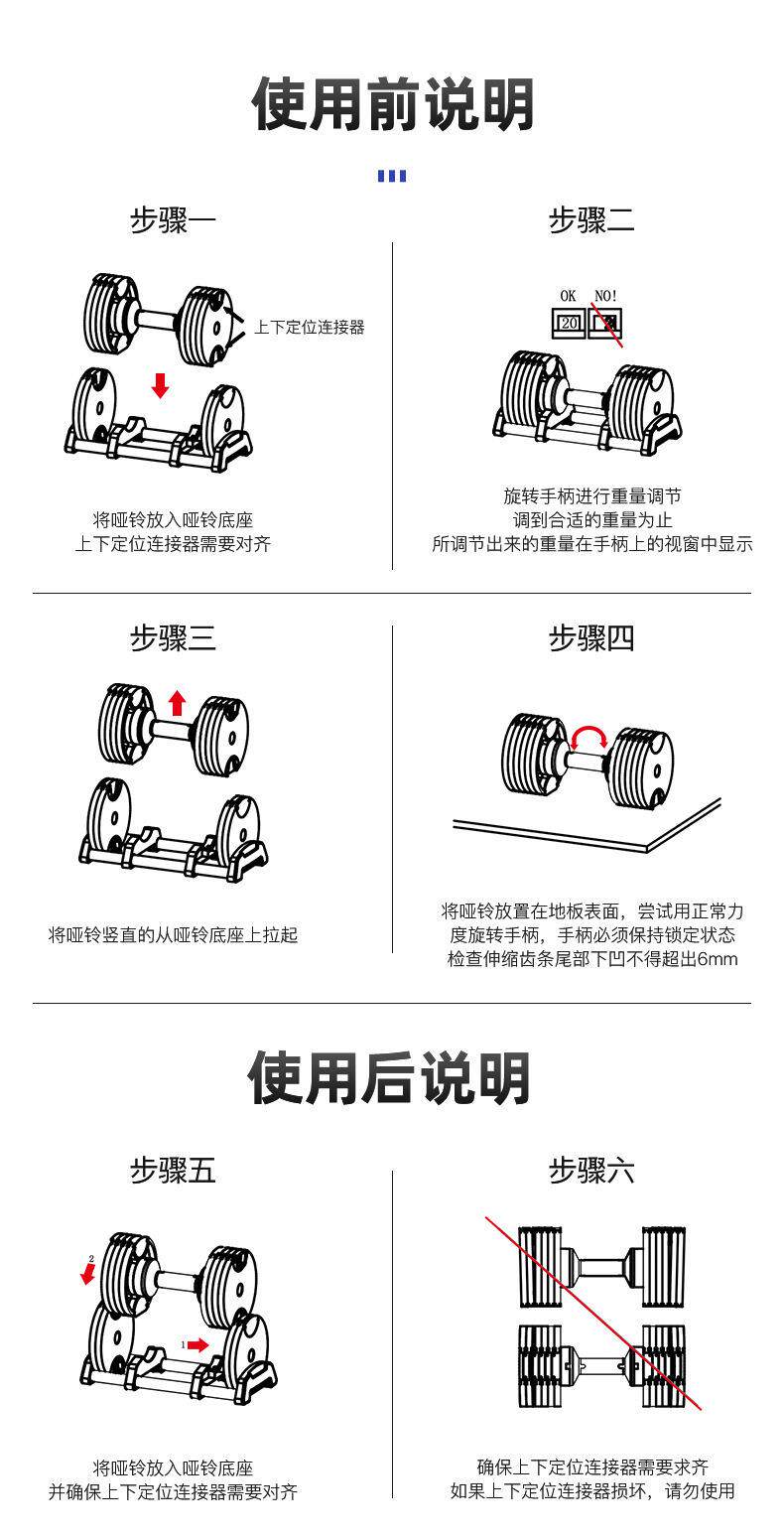 使用前说明

步骤一

上下定位连接器

将哑铃放入哑铃底座
上下定位连接器需要对齐

步骤二

OK NO!
20

旋转手柄进行重量调节
调到合适的重量为止
所调节出来的重量在手柄上的视窗中显示

步骤三

将哑铃竖直的从哑铃底座上拉起

步骤四

将哑铃放置在地板表面，尝试用正常力度旋转手柄，手柄必须保持锁定状态
检查伸缩齿条尾部下凹不得超出6mm

使用后说明

步骤五

2
1

将哑铃放入哑铃底座
并确保上下定位连接器需要对齐

步骤六

确保上下定位连接器需要求齐
如果上下定位连接器损坏，请勿使用