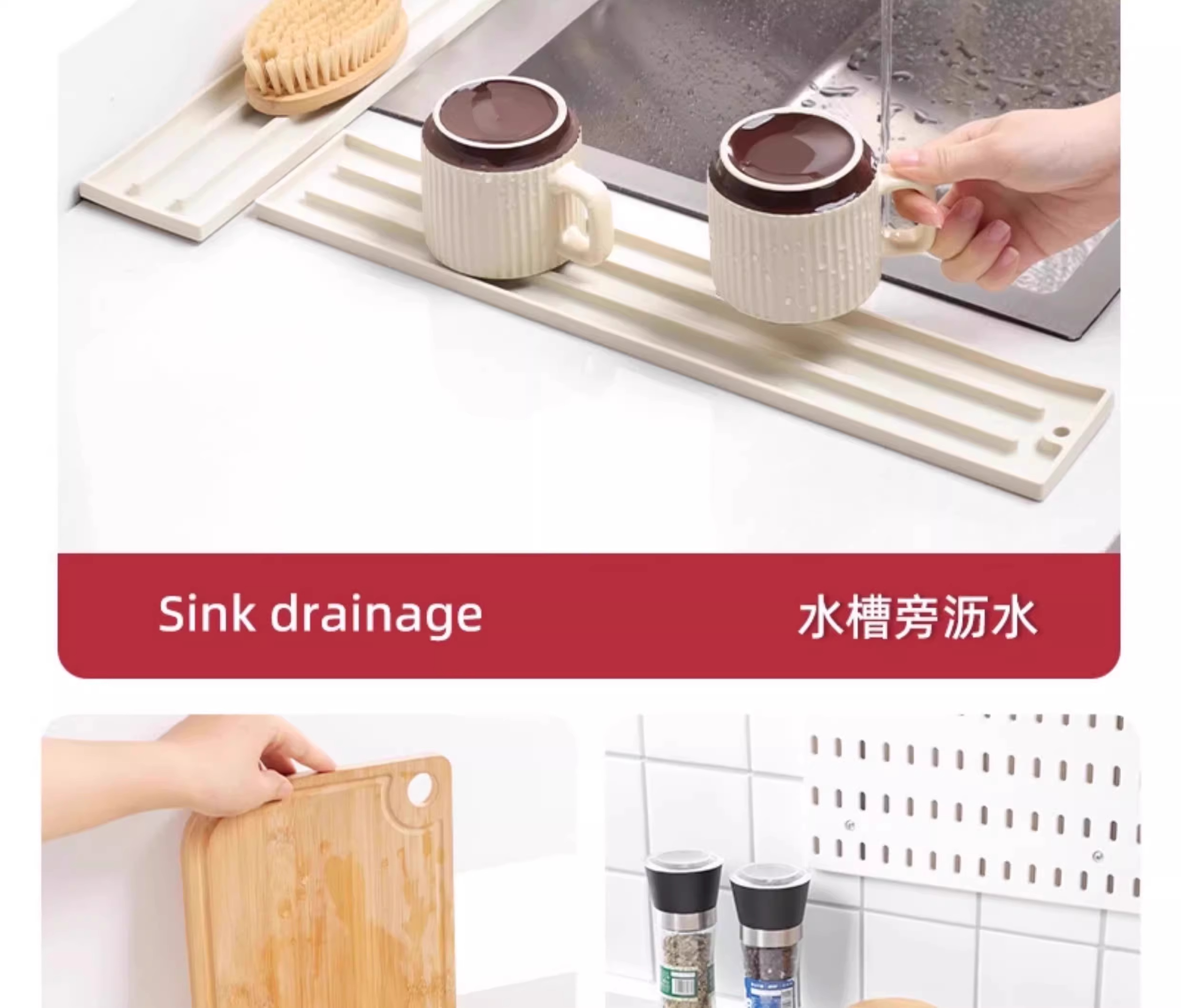 Sink drainage

水槽旁沥水