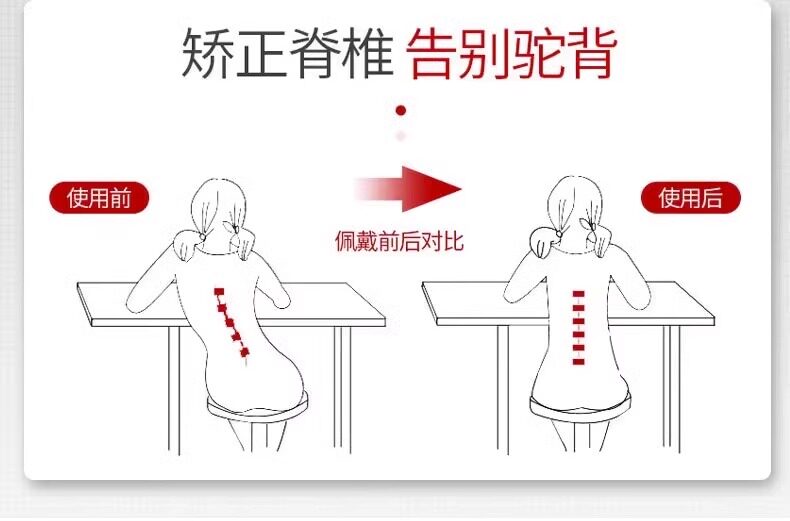 矫正脊椎 告别驼背

使用前

佩戴前后对比

使用后