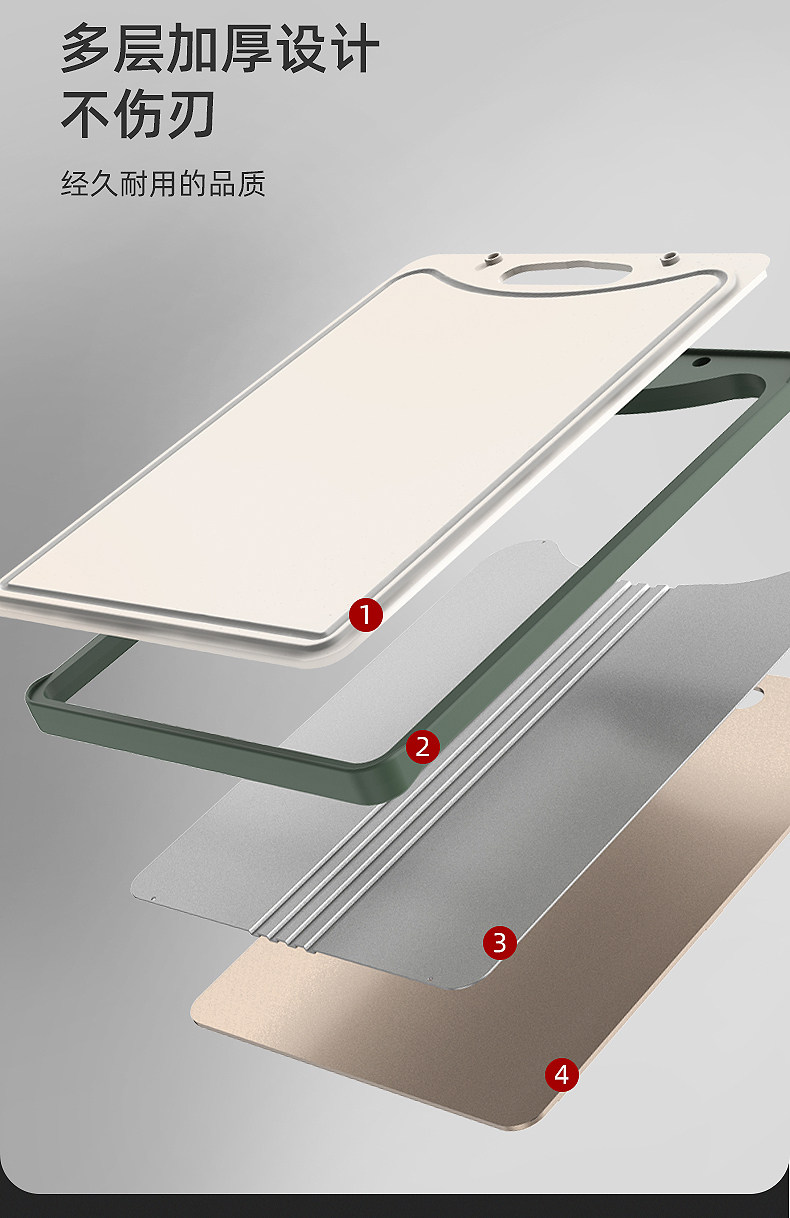 多层加厚设计
不伤刃

经久耐用的品质

1

2

3

4