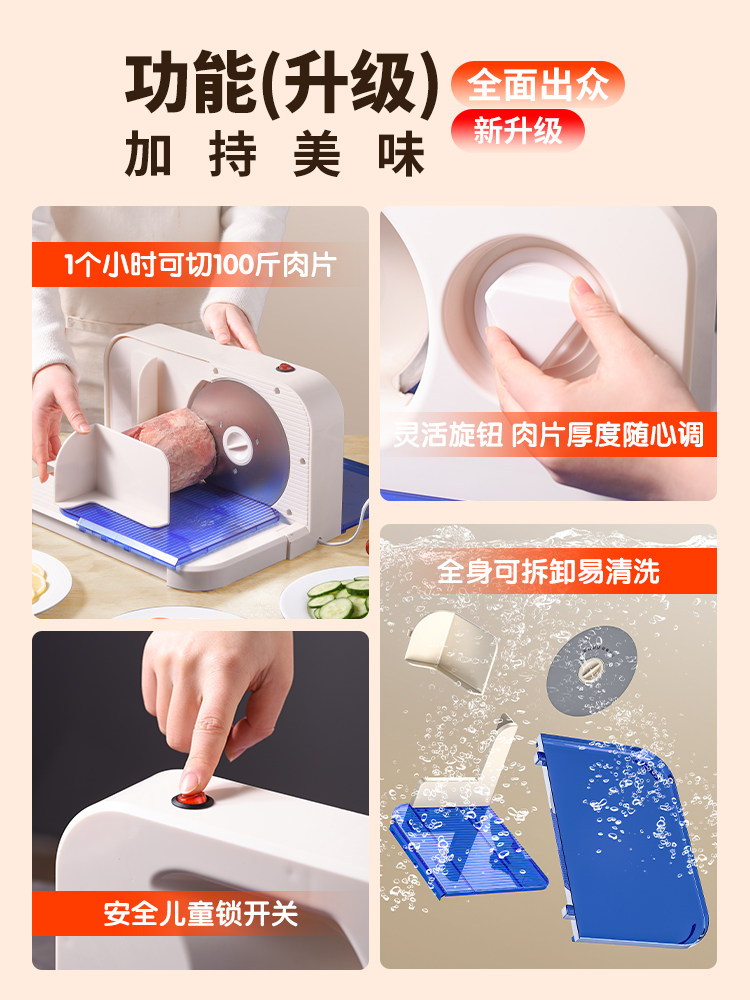 功能(升级)
加持美味
全面出众
新升级

1个小时可切100斤肉片

灵活旋钮 肉片厚度随心调

全身可拆卸易清洗

安全儿童锁开关