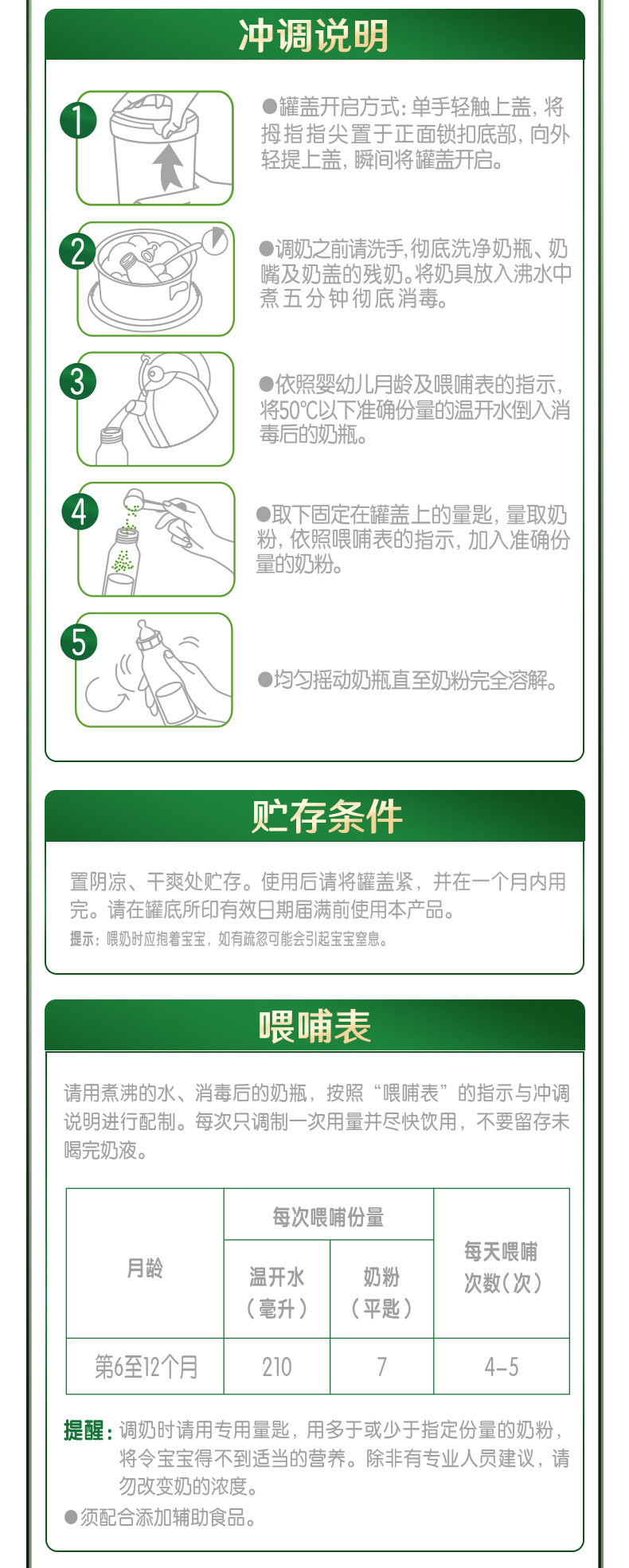 冲调说明

1

●罐盖开启方式：单手轻触上盖，将拇指指尖置于正面锁扣底部，向外轻提上盖，瞬间将罐盖开启。

2

●调奶之前请洗手，彻底洗净奶瓶、奶嘴及奶盖的残奶。将奶具放入沸水中煮五分钟彻底消毒。

3

●依照婴幼儿月龄及喂哺表的指示，将50℃以下准确份量的温开水倒入消毒后的奶瓶。

4

●取下固定在罐盖上的量匙，量取奶粉，依照喂哺表的指示，加入准确份量的奶粉。

5

●均匀摇动奶瓶直至奶粉完全溶解。

贮存条件

置阴凉、干爽处贮存。使用后请将罐盖紧，并在一个月内用完。请在罐底所印有效日期届满前使用本产品。

提示：喂奶时应抱着宝宝，如有疏忽可能会引起宝宝窒息。

喂哺表

请用煮沸的水、消毒后的奶瓶，按照“喂哺表”的指示与冲调说明进行配制。每次只调制一次用量并尽快饮用，不要留存未喝完奶液。

| 月龄 | 每次喂哺份量 温开水（毫升） | 每次喂哺份量 奶粉（平匙） | 每天喂哺次数（次） |
|---|---|---|---|
| 第6至12个月 | 210 | 7 | 4-5 |

提醒：调奶时请用专用量匙，用多于或少于指定份量的奶粉，将令宝宝得不到适当的营养。除非有专业人员建议，请勿改变奶的浓度。

●须配合添加辅助食品。